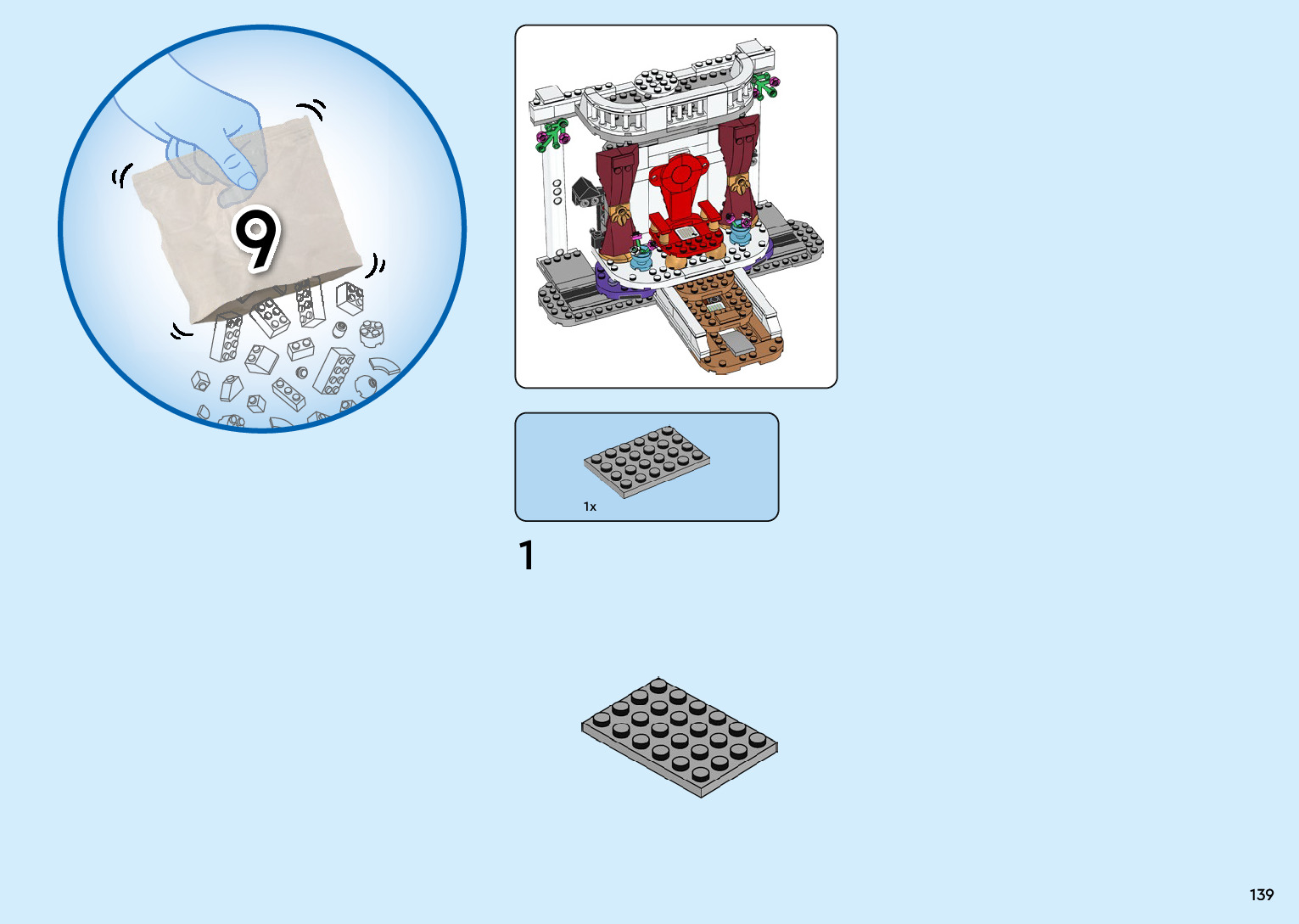 9

1x

1

139