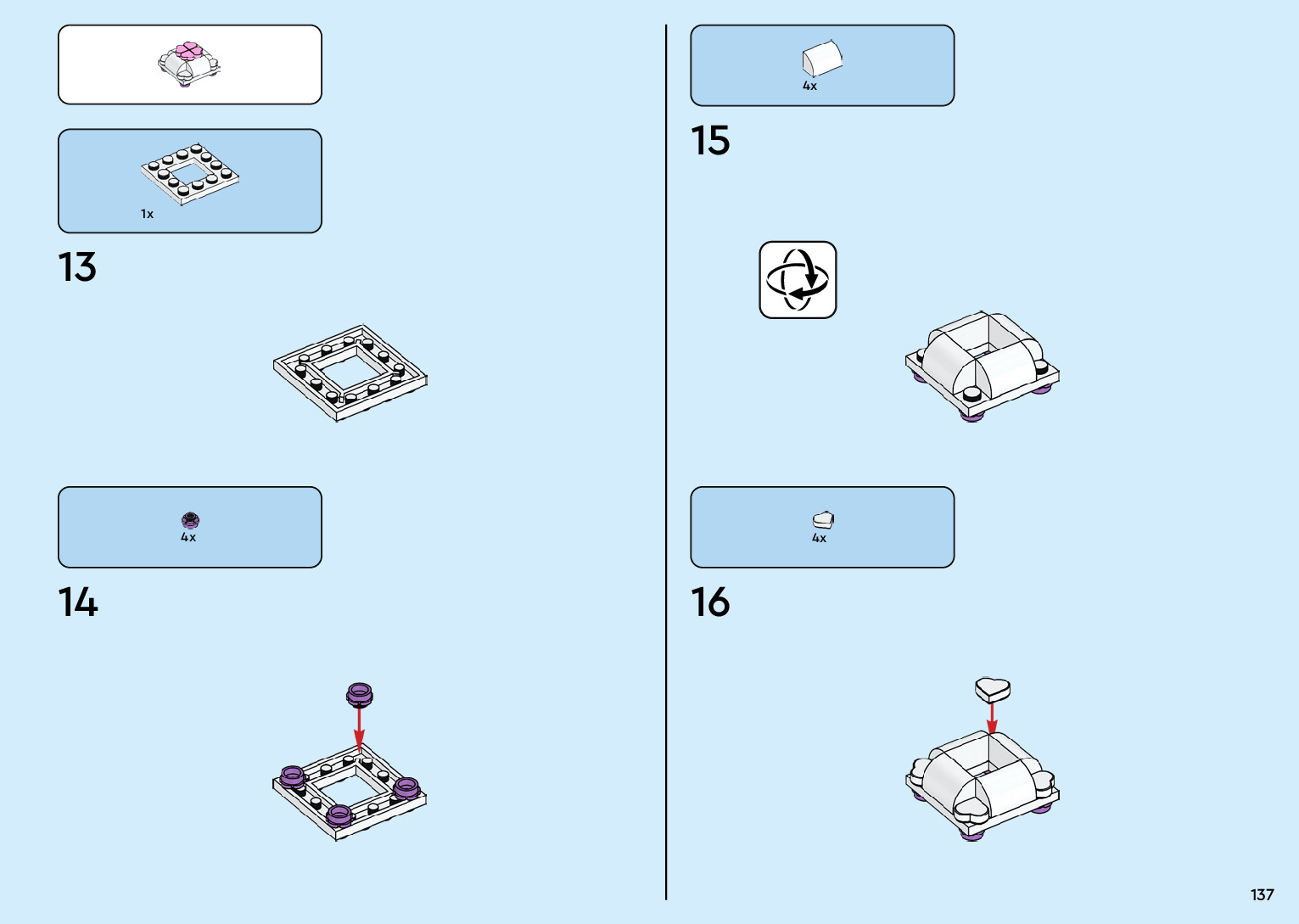 1x

13

4x

14

4x

15

4x

16

137