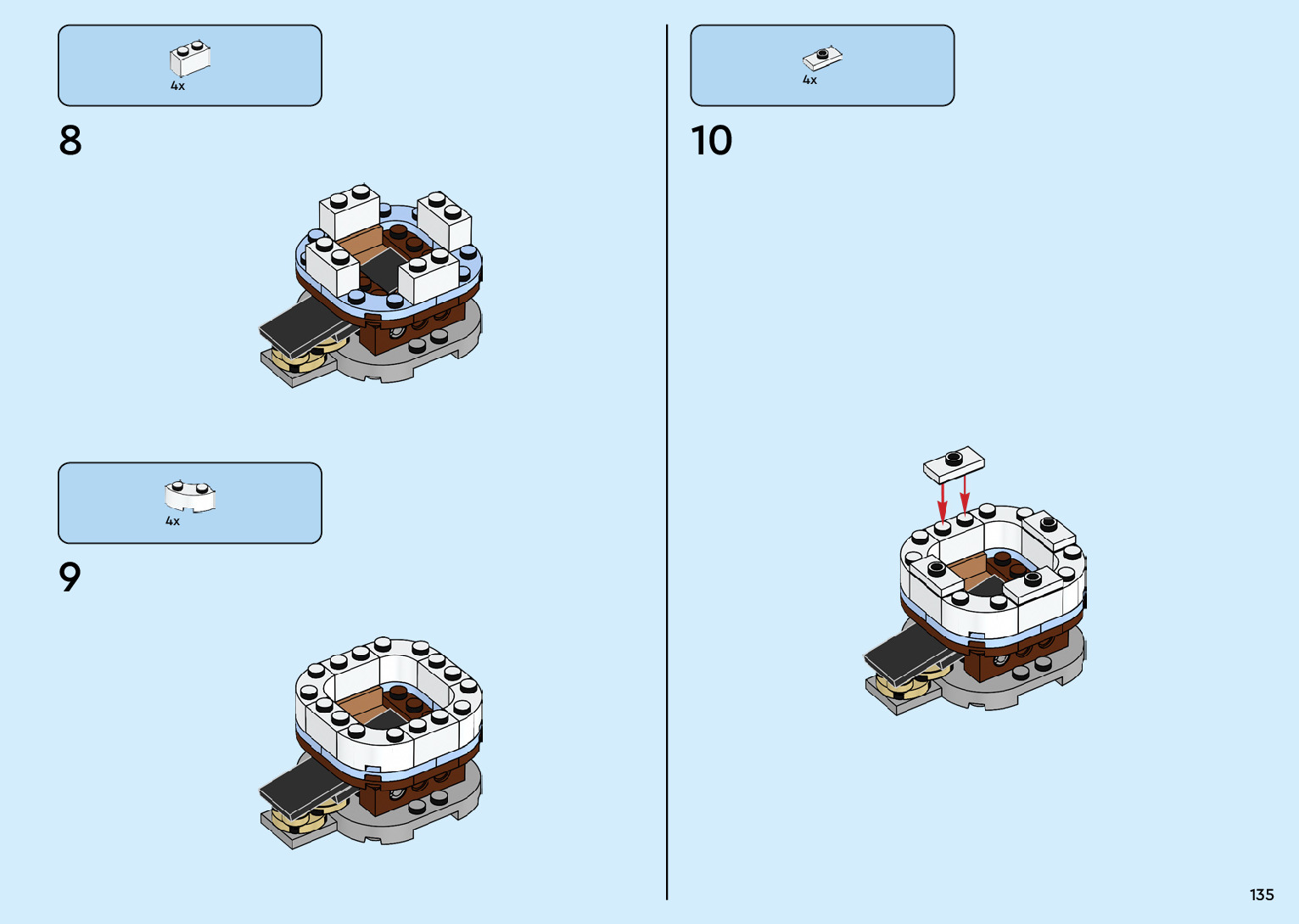 4x

8

4x

9

4x

10

135