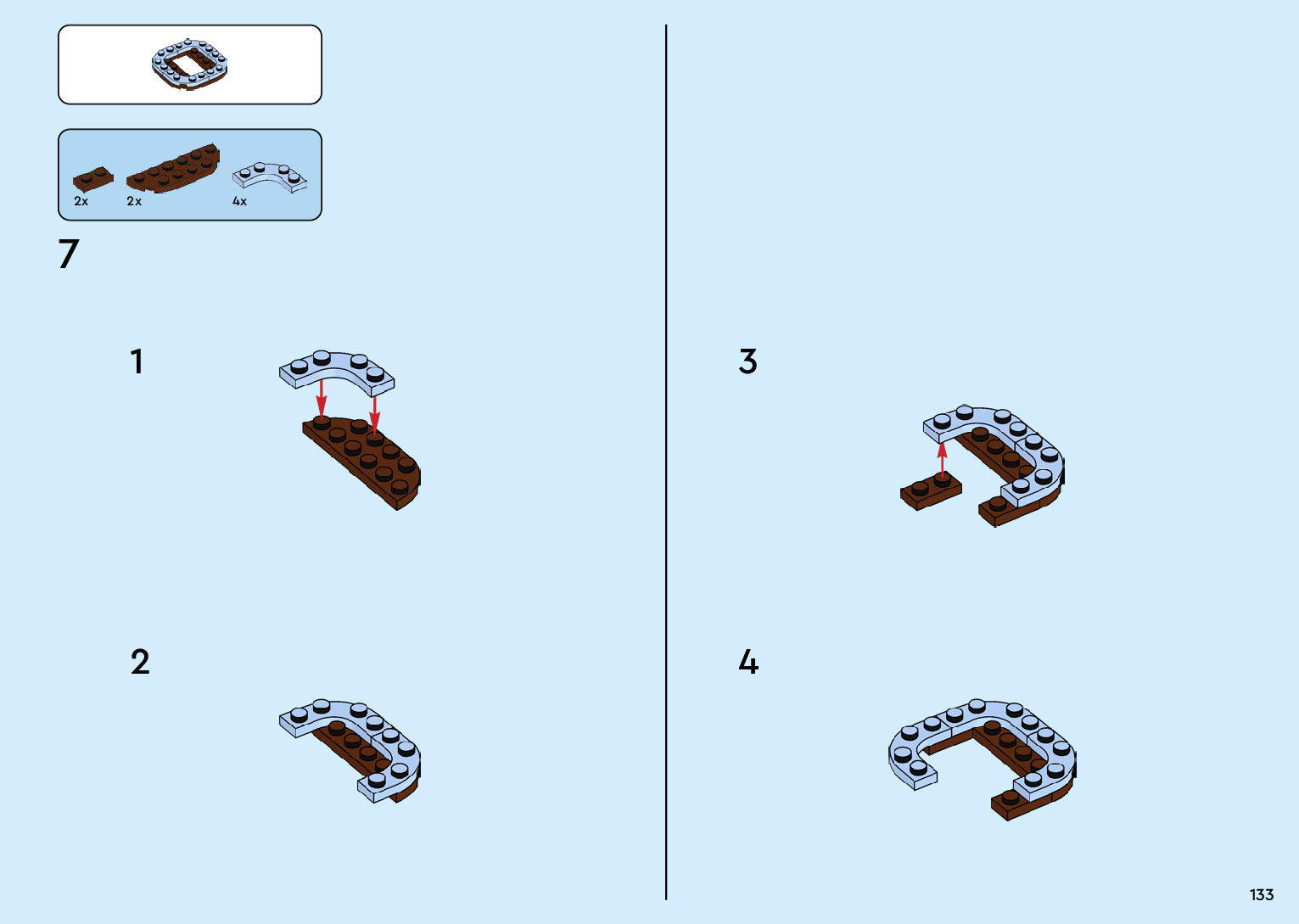 2x 2x 4x

7

1

2

3

4

133