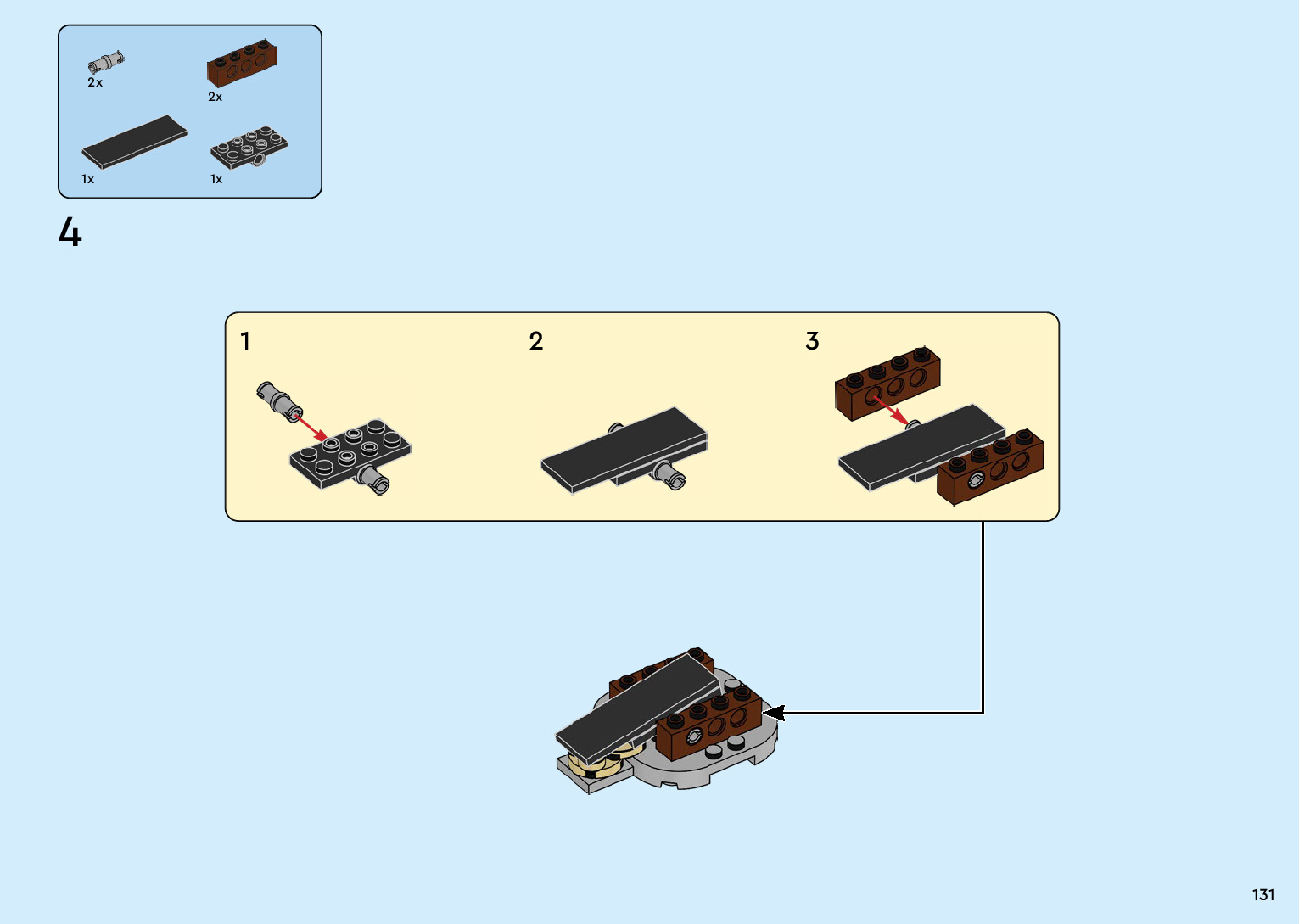 2x

2x

1x

1x

4

1

2

3

131