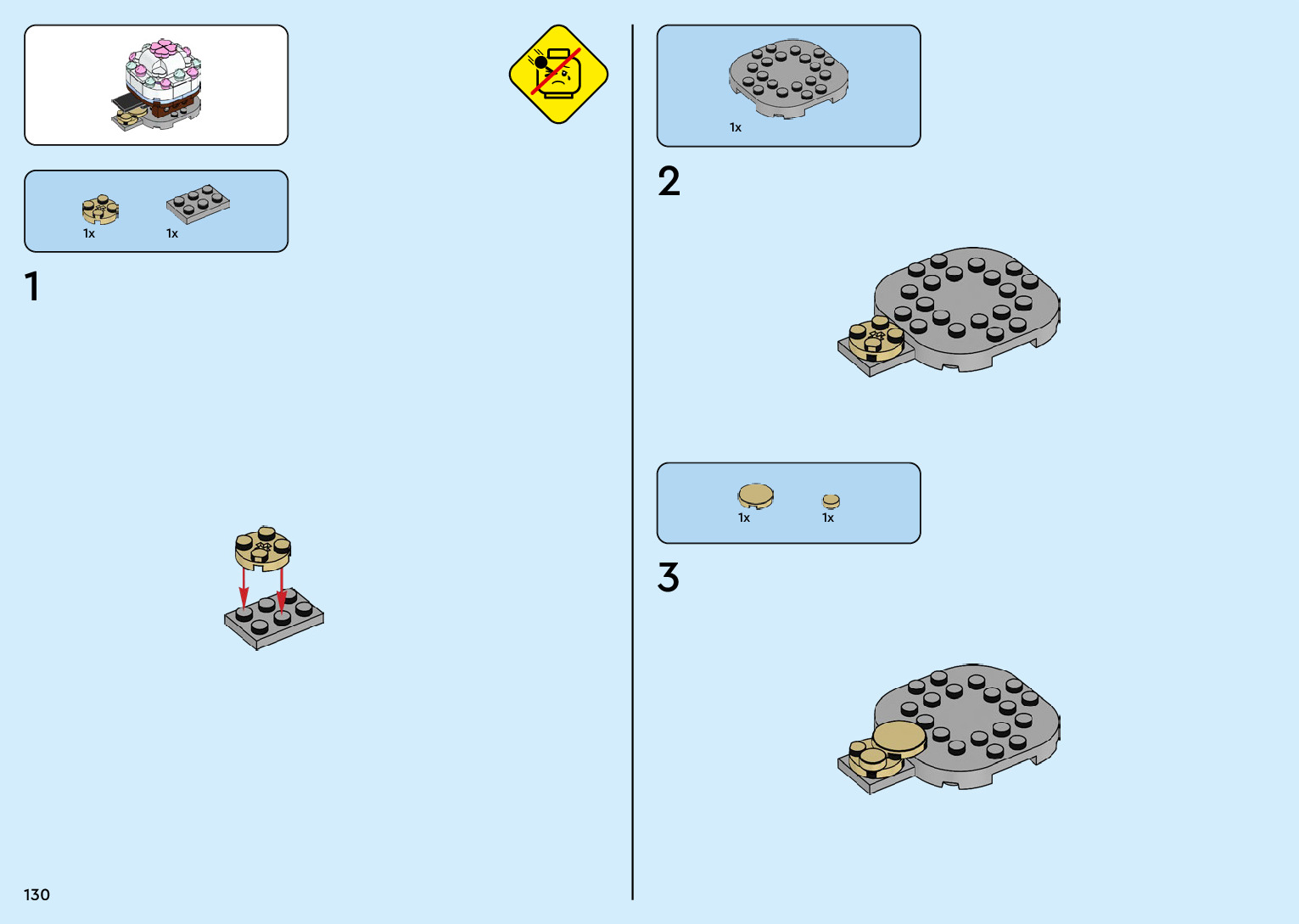 1x
1x

1

1x

2

1x
1x

3

130