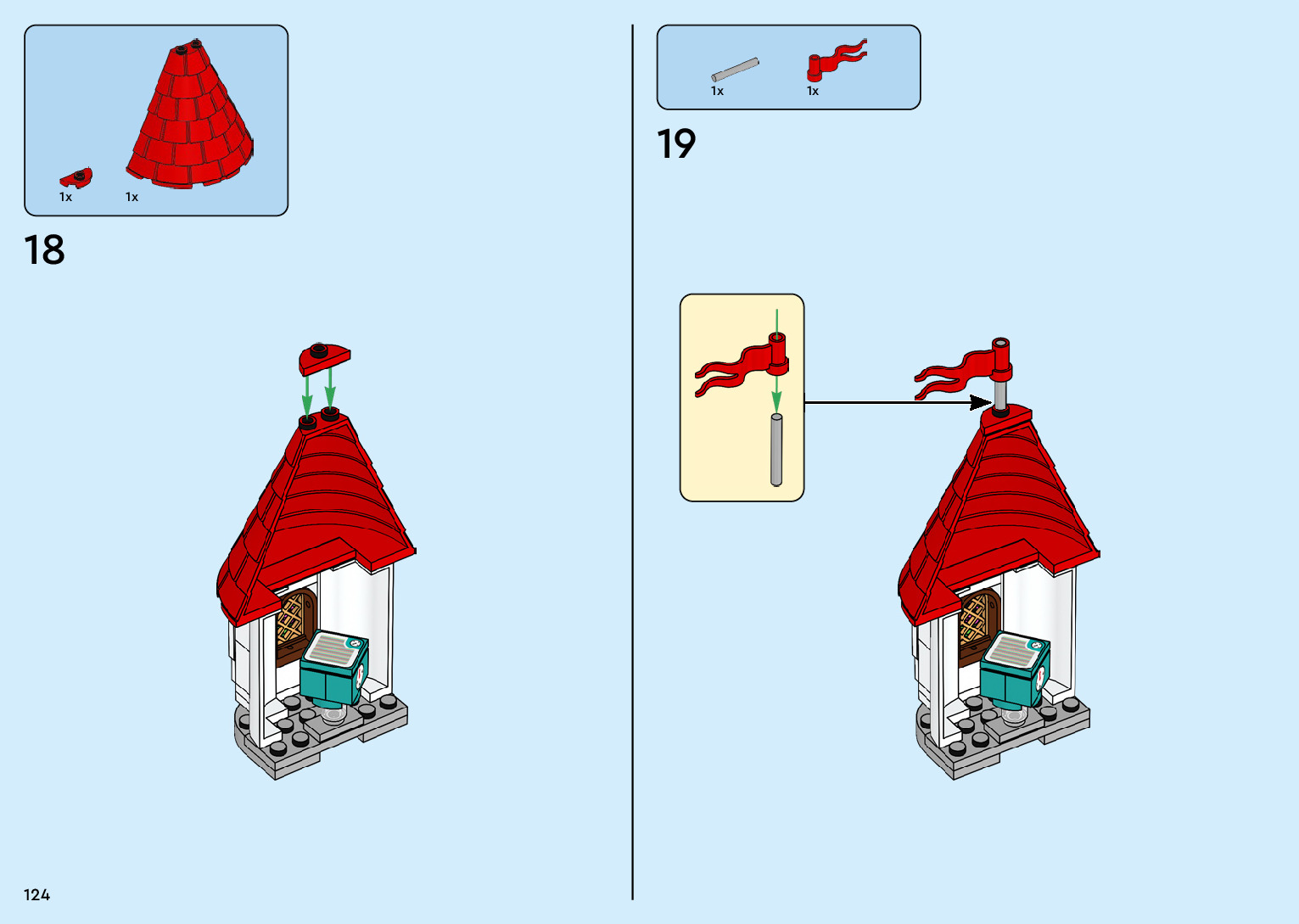 1x 1x

18

1x 1x

19

124