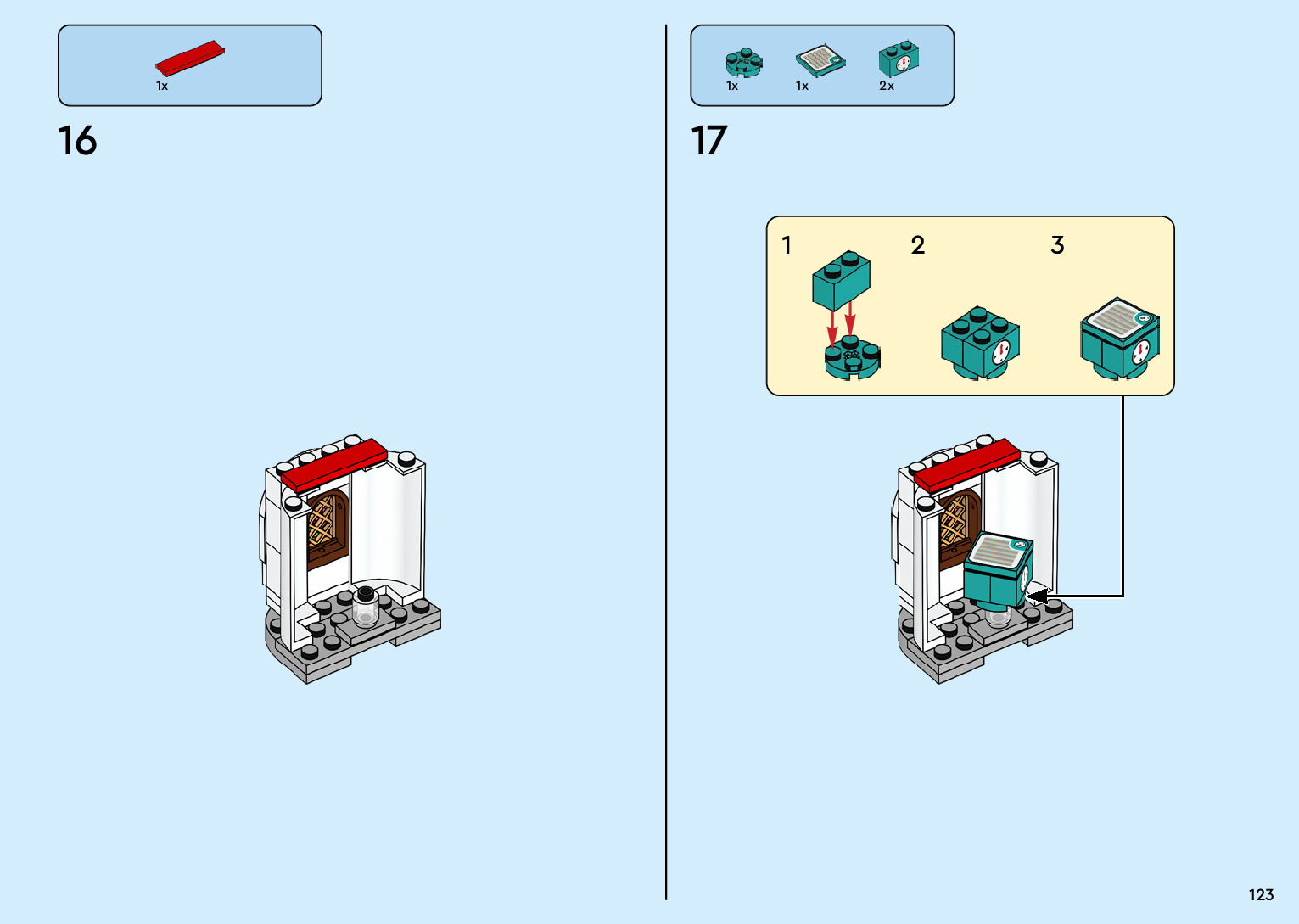 1x

16

1x 1x 2x

17

1 2 3

123