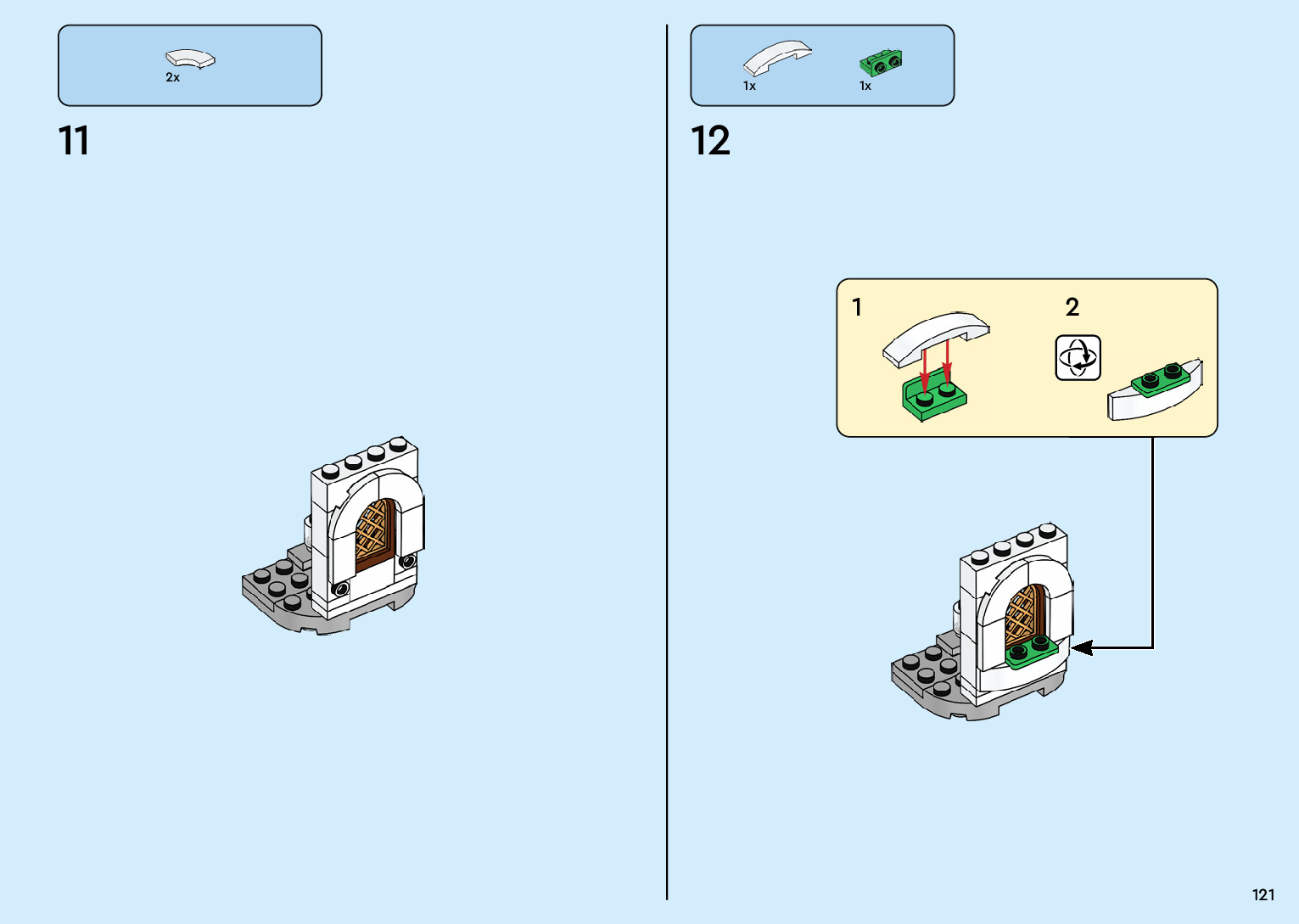 2x

11

1x

1x

12

1

2

121