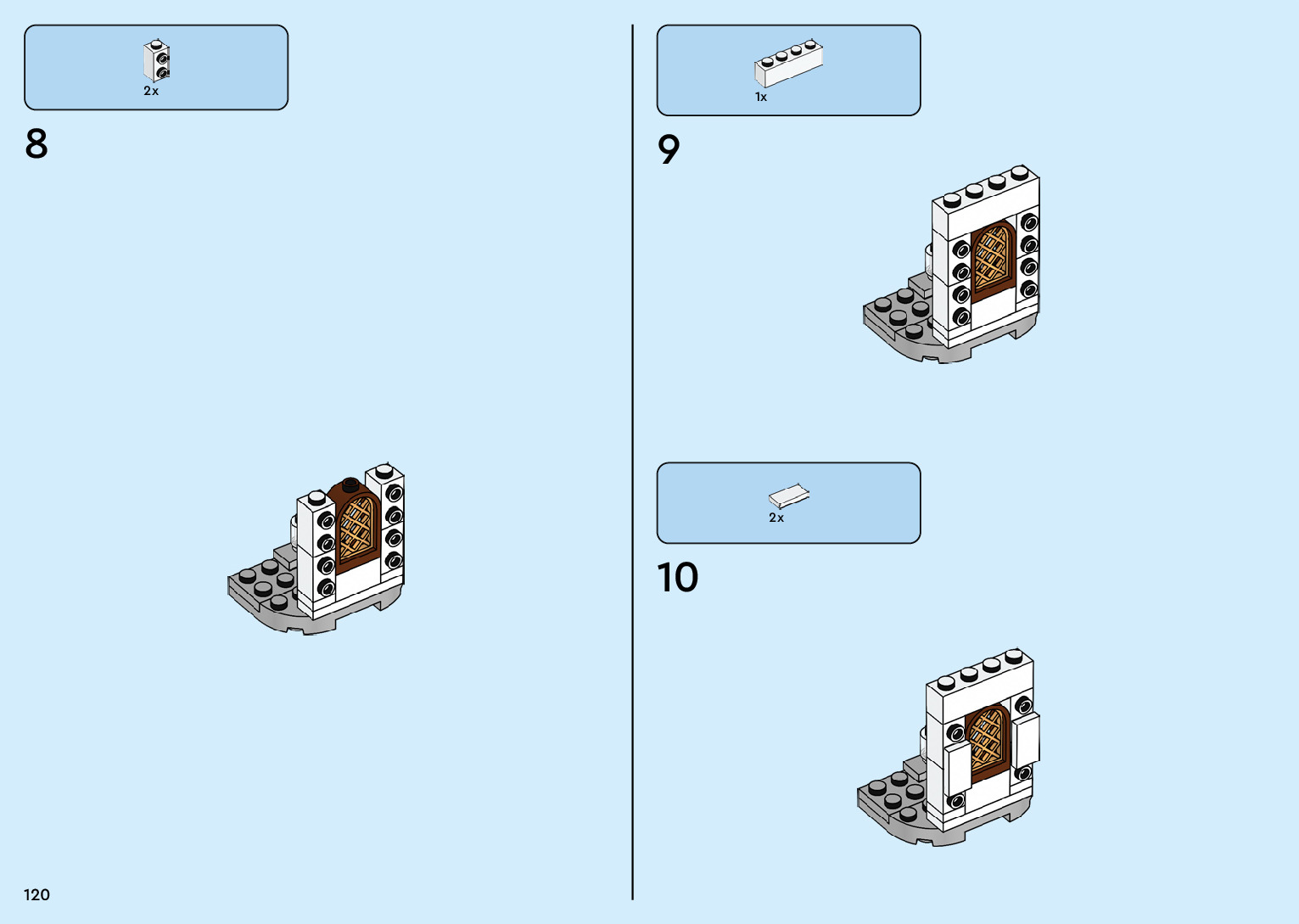 2x

8

1x

9

2x

10

120