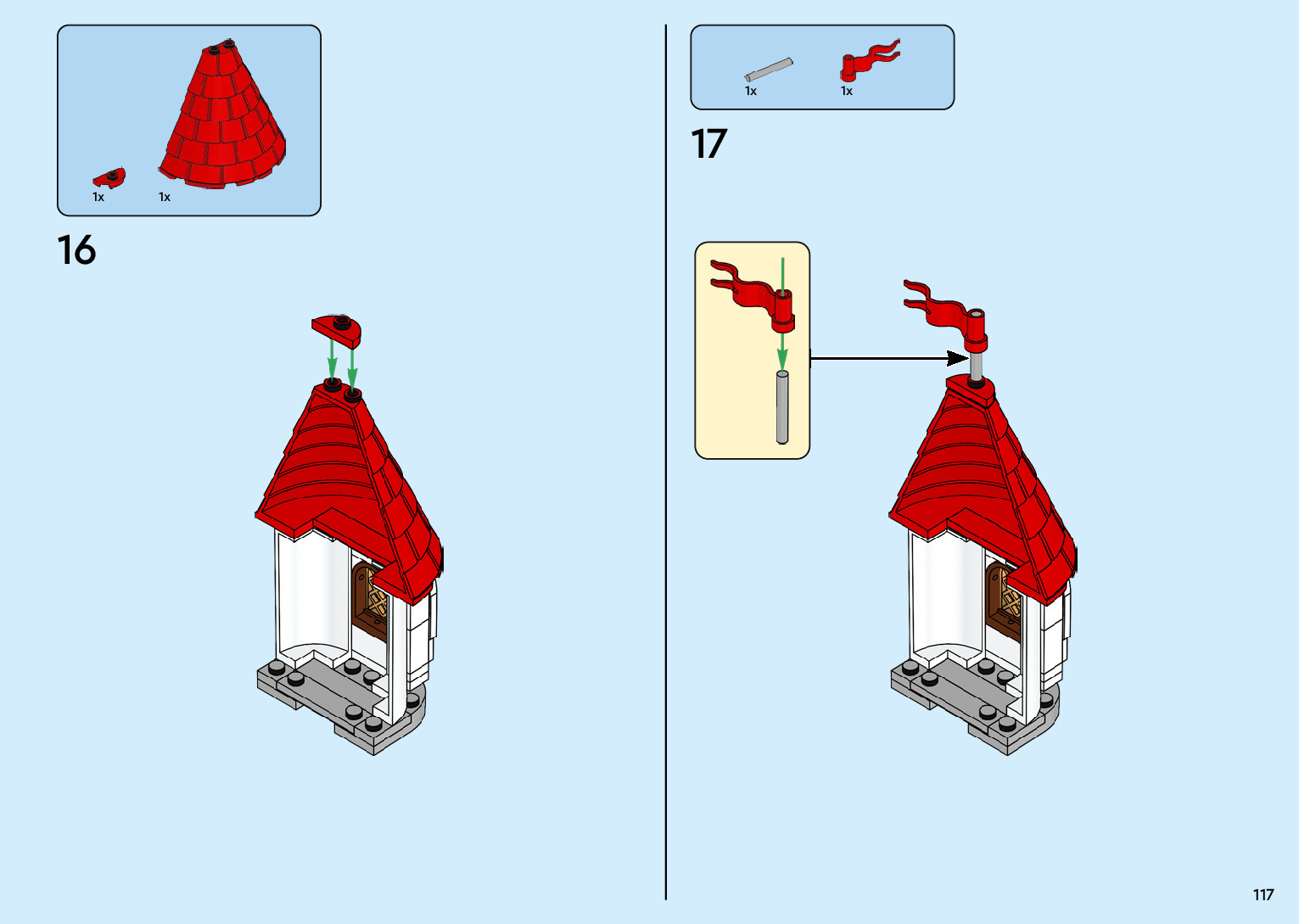 1x 1x

16

1x 1x

17

117