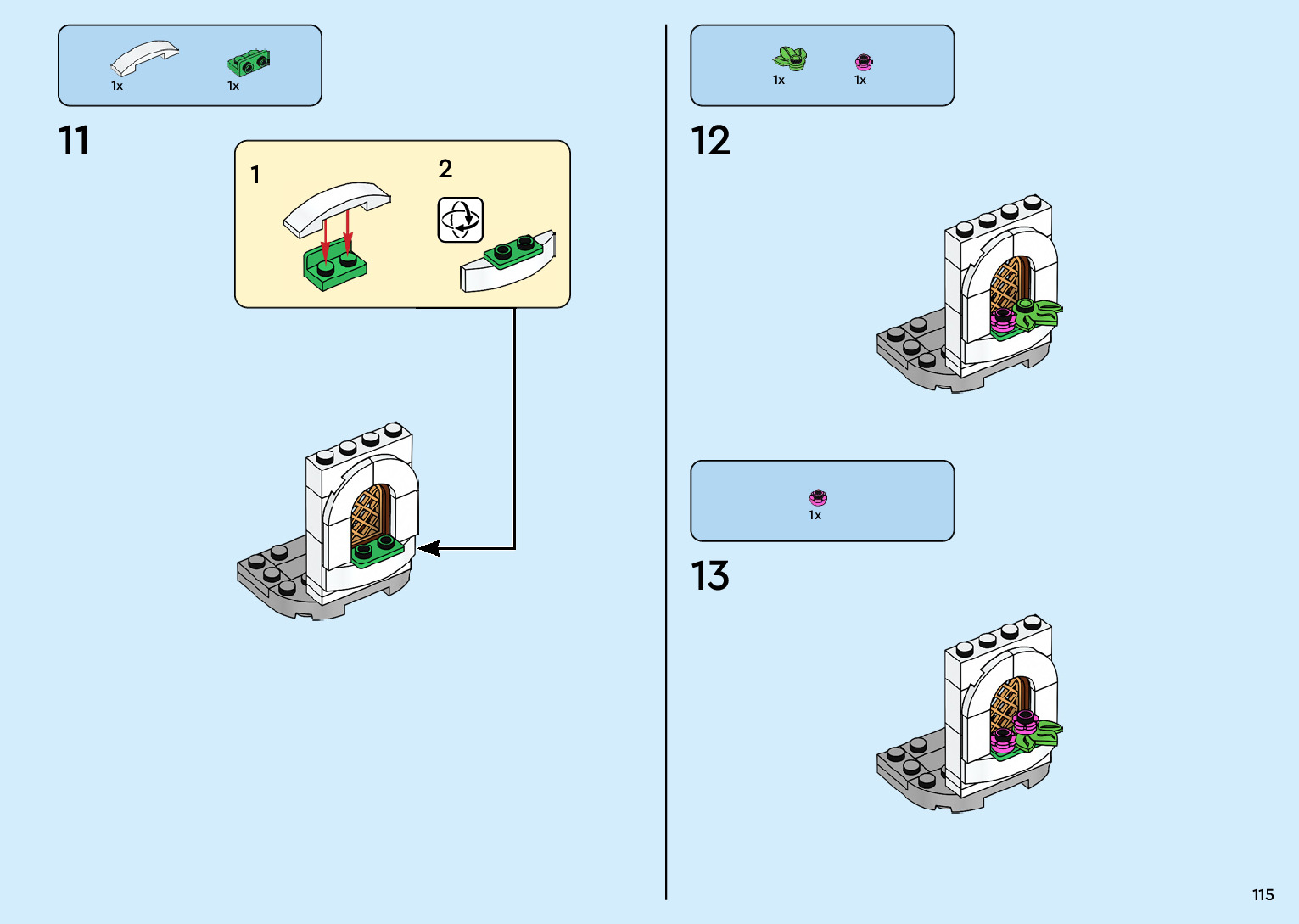 1x 1x

11

1

2

1x 1x

12

1x

13

115