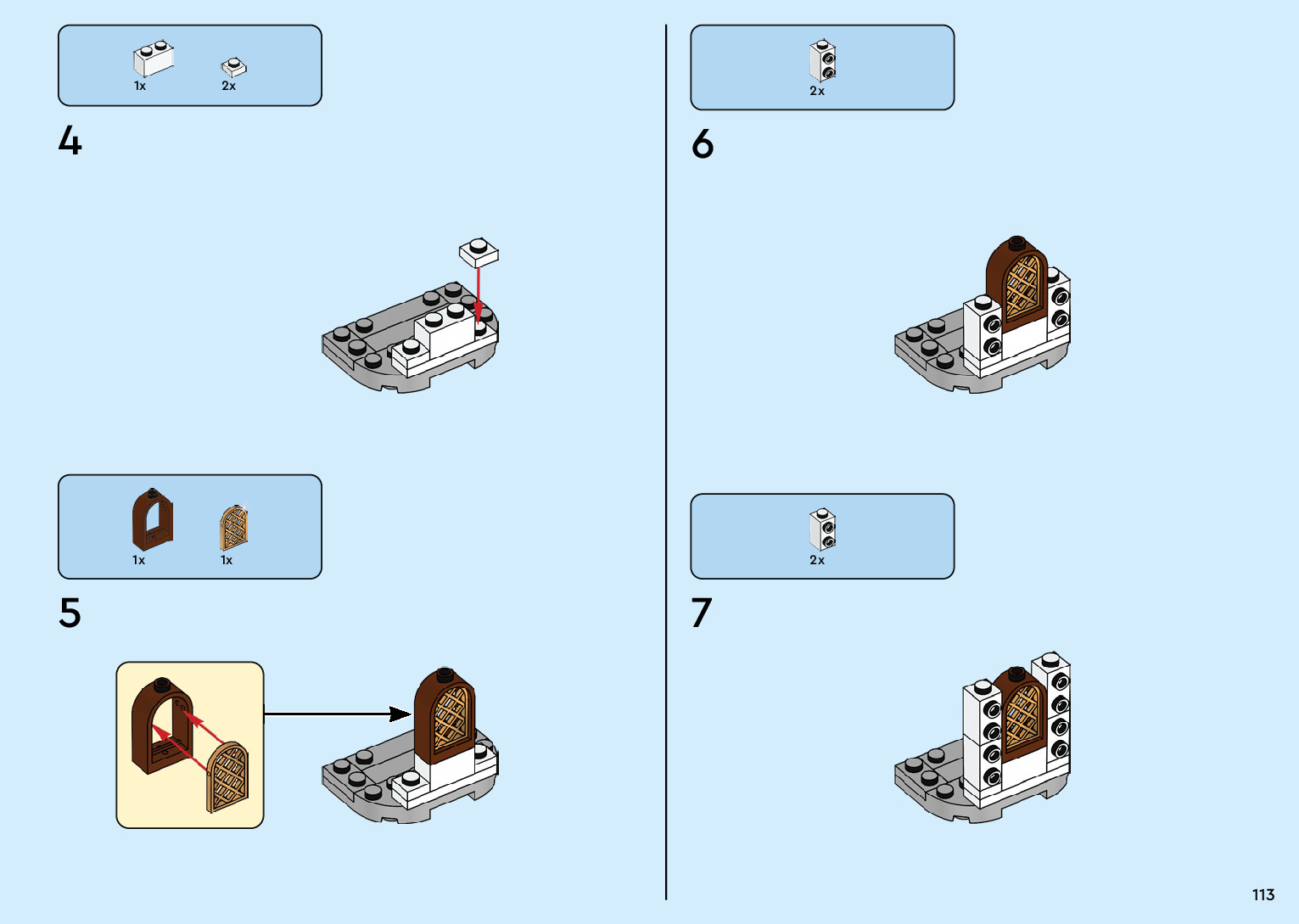 1x 2x

4

1x 1x

5

2x

6

2x

7

113