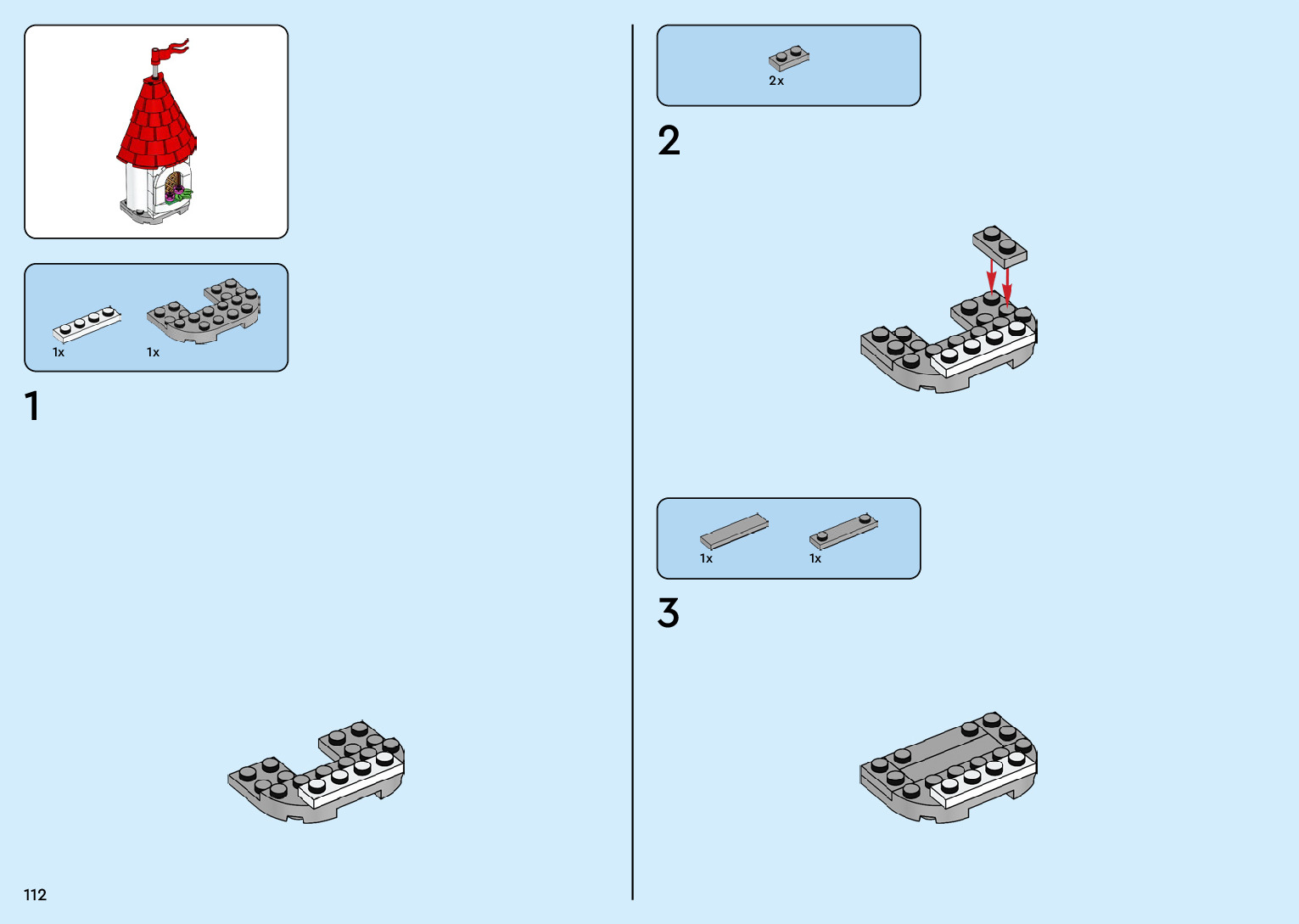 1x 1x

1

112

2x

2

1x 1x

3