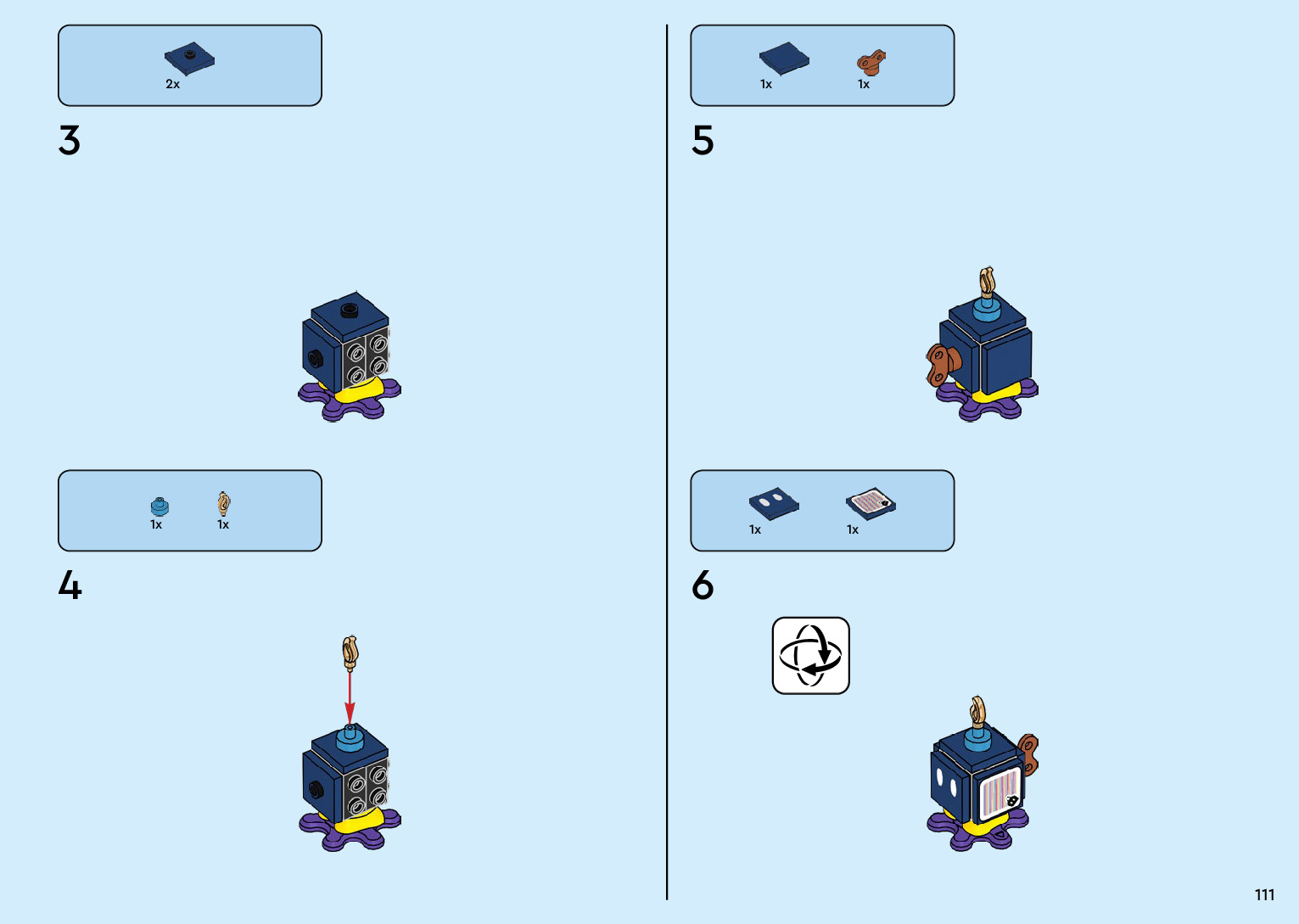 2x

3

1x 1x

4

1x 1x

5

1x 1x

6

111