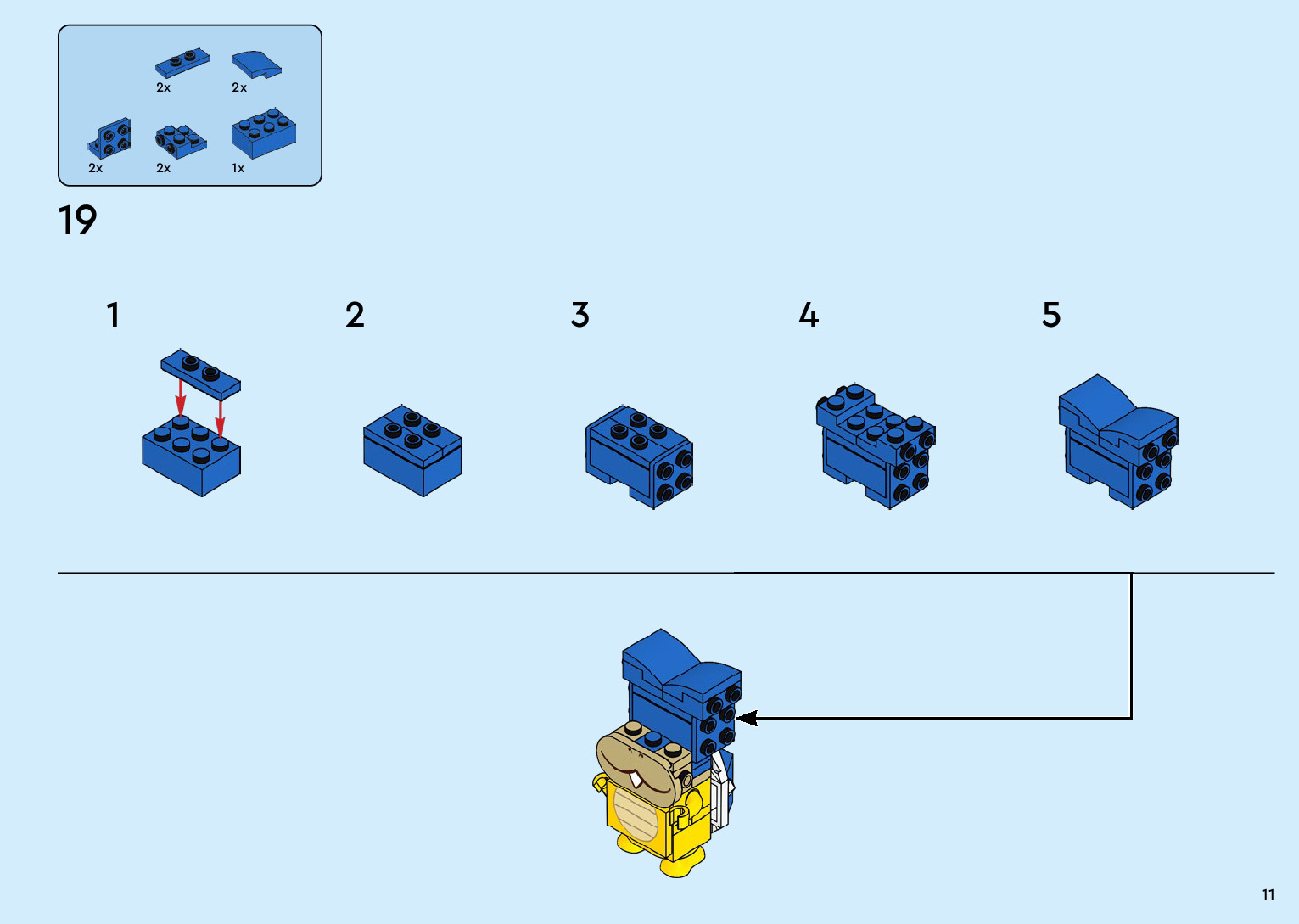 2x
2x
2x
2x
1x

19

1

2

3

4

5

11