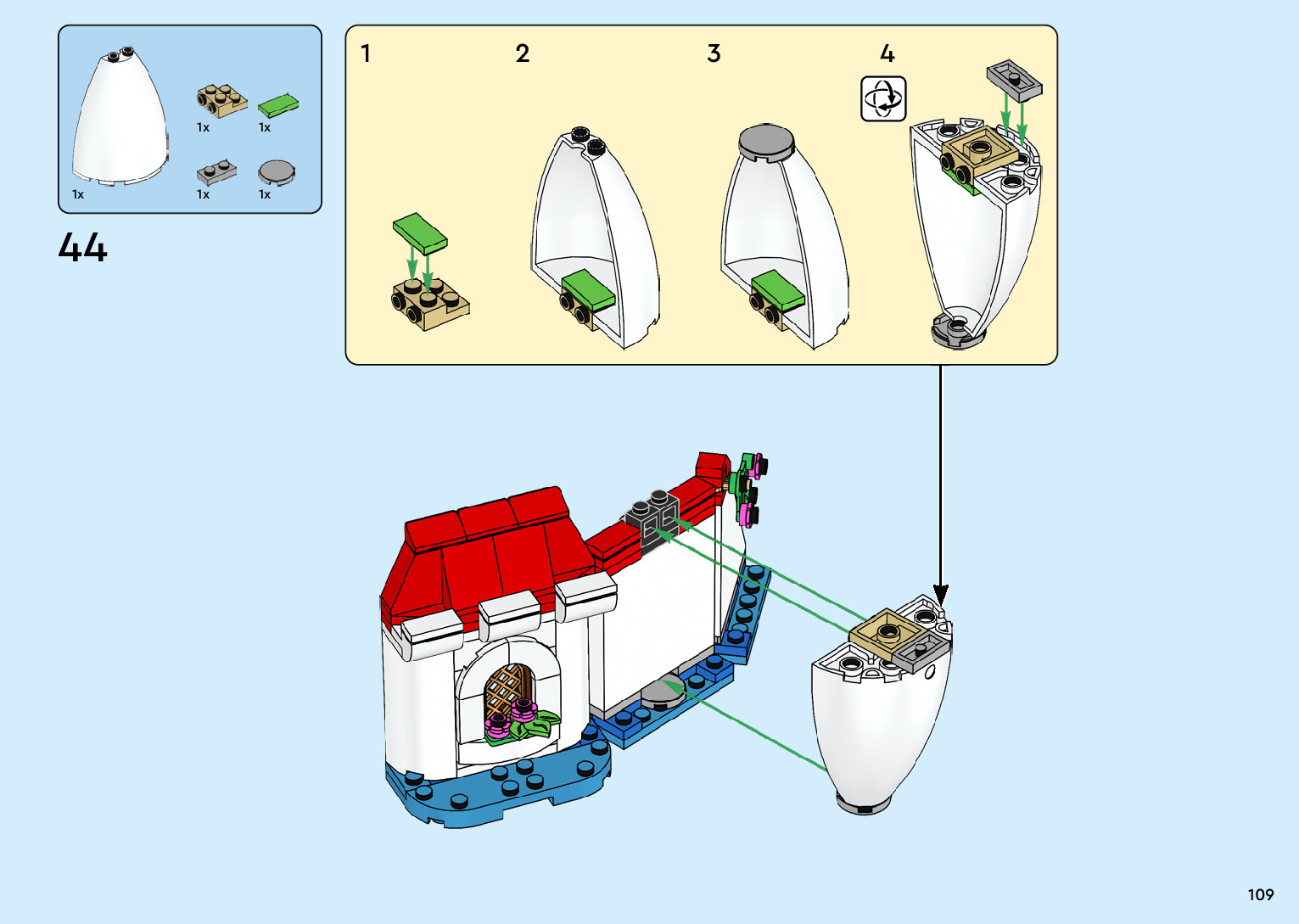 1x
1x
1x
1x
1x

44

1
2
3
4

109