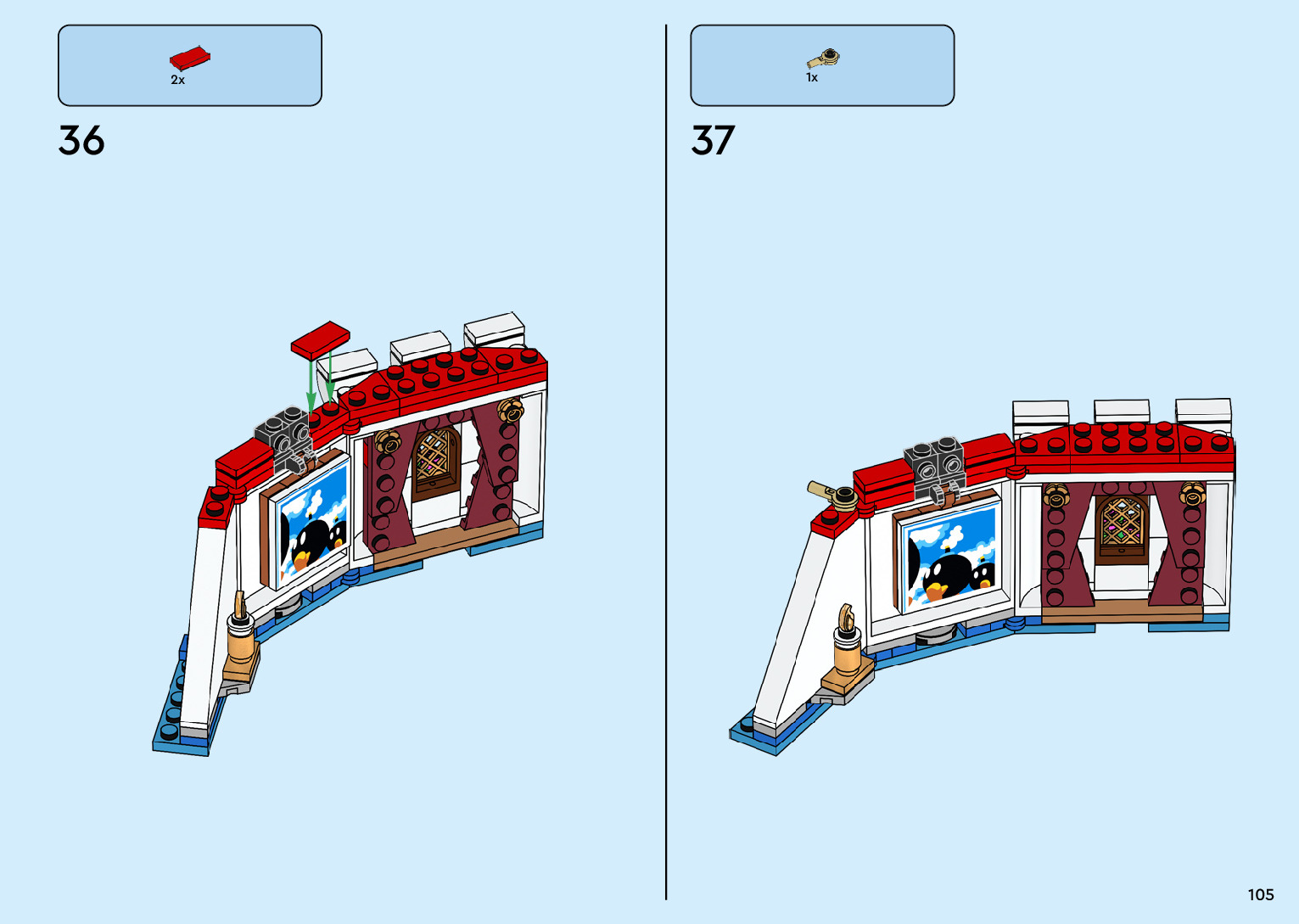 2x

36

1x

37

105