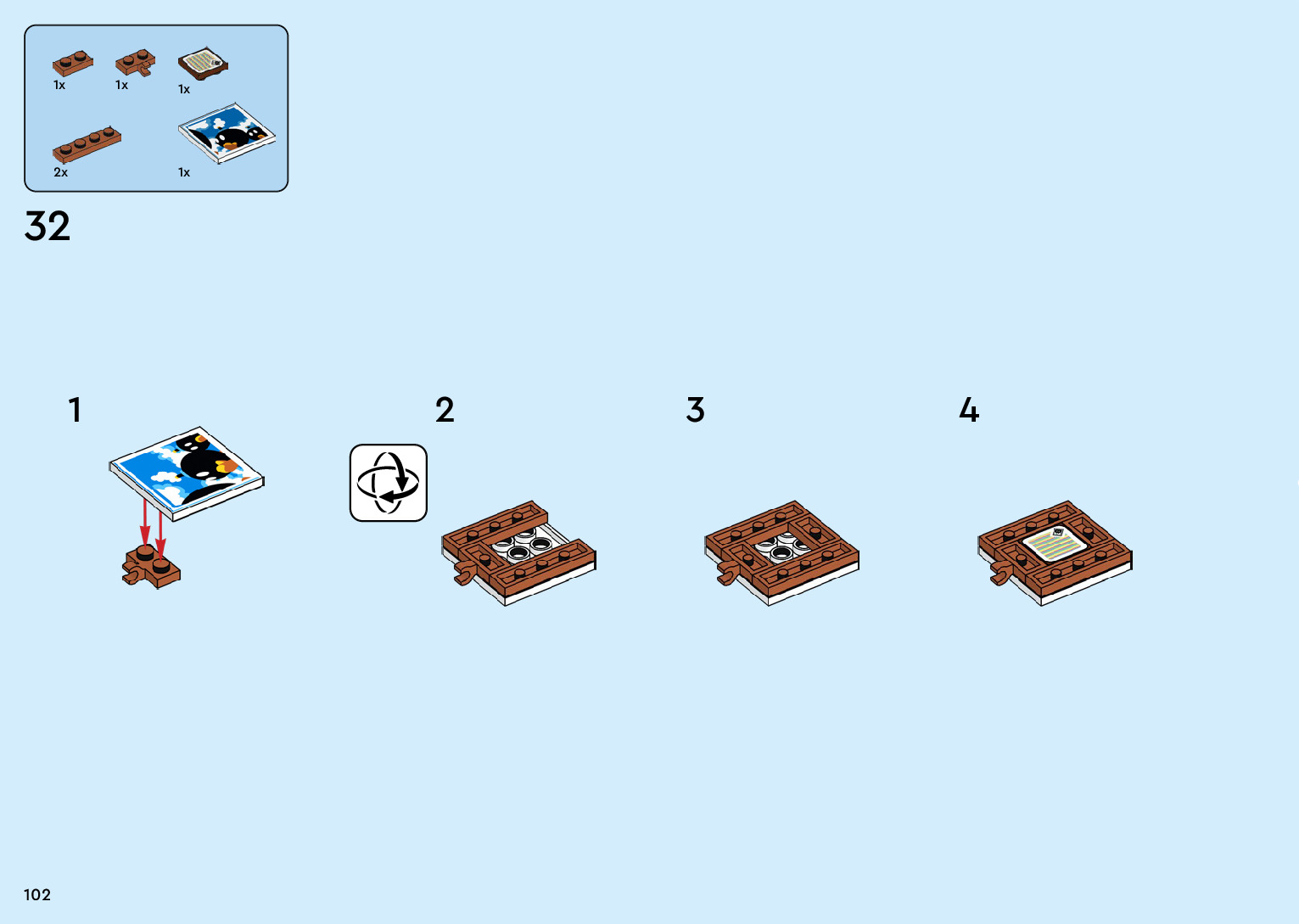 1x 1x 1x

2x 1x

32

1

2

3

4

102