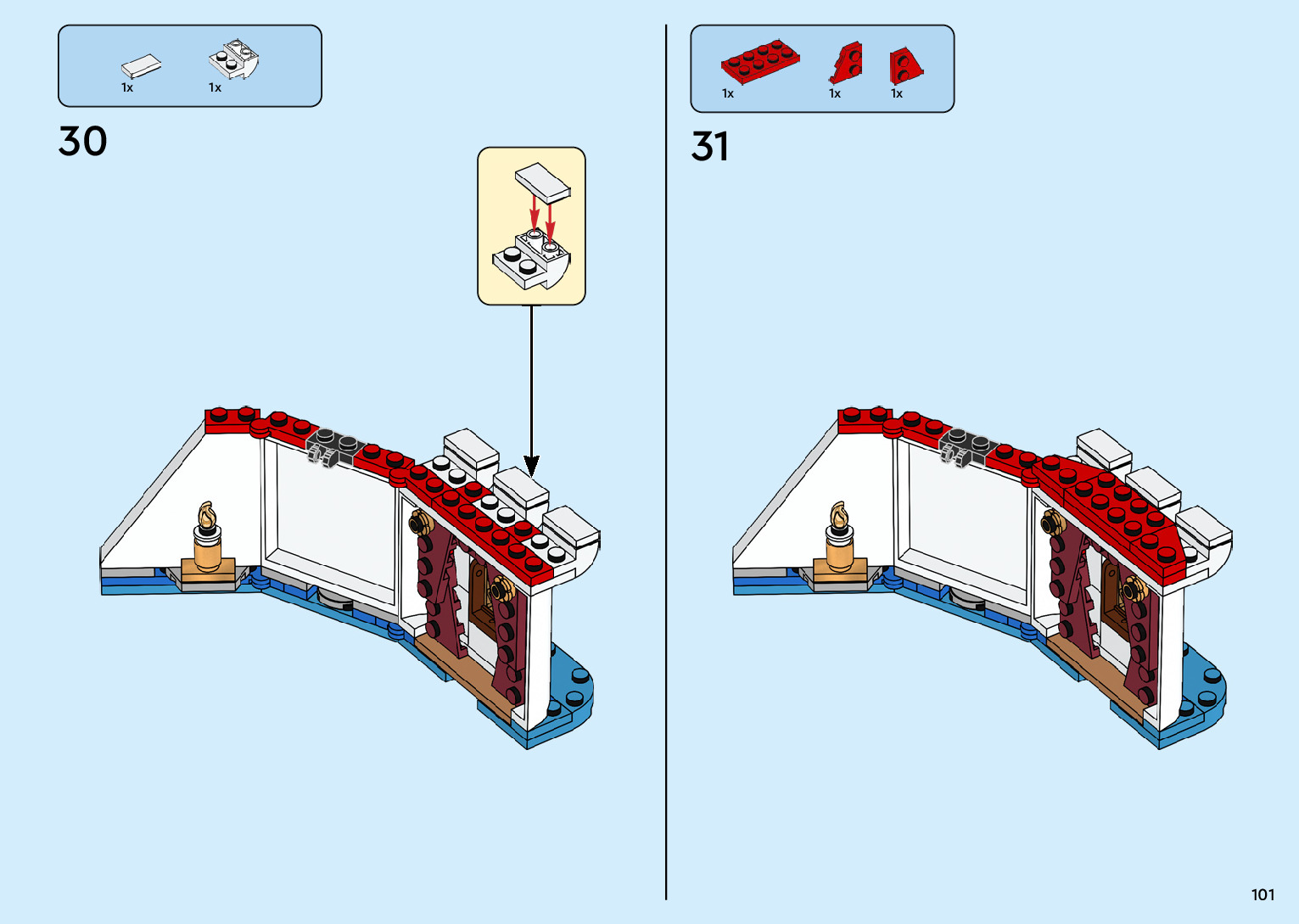 1x 1x

30

1x 1x 1x

31

101