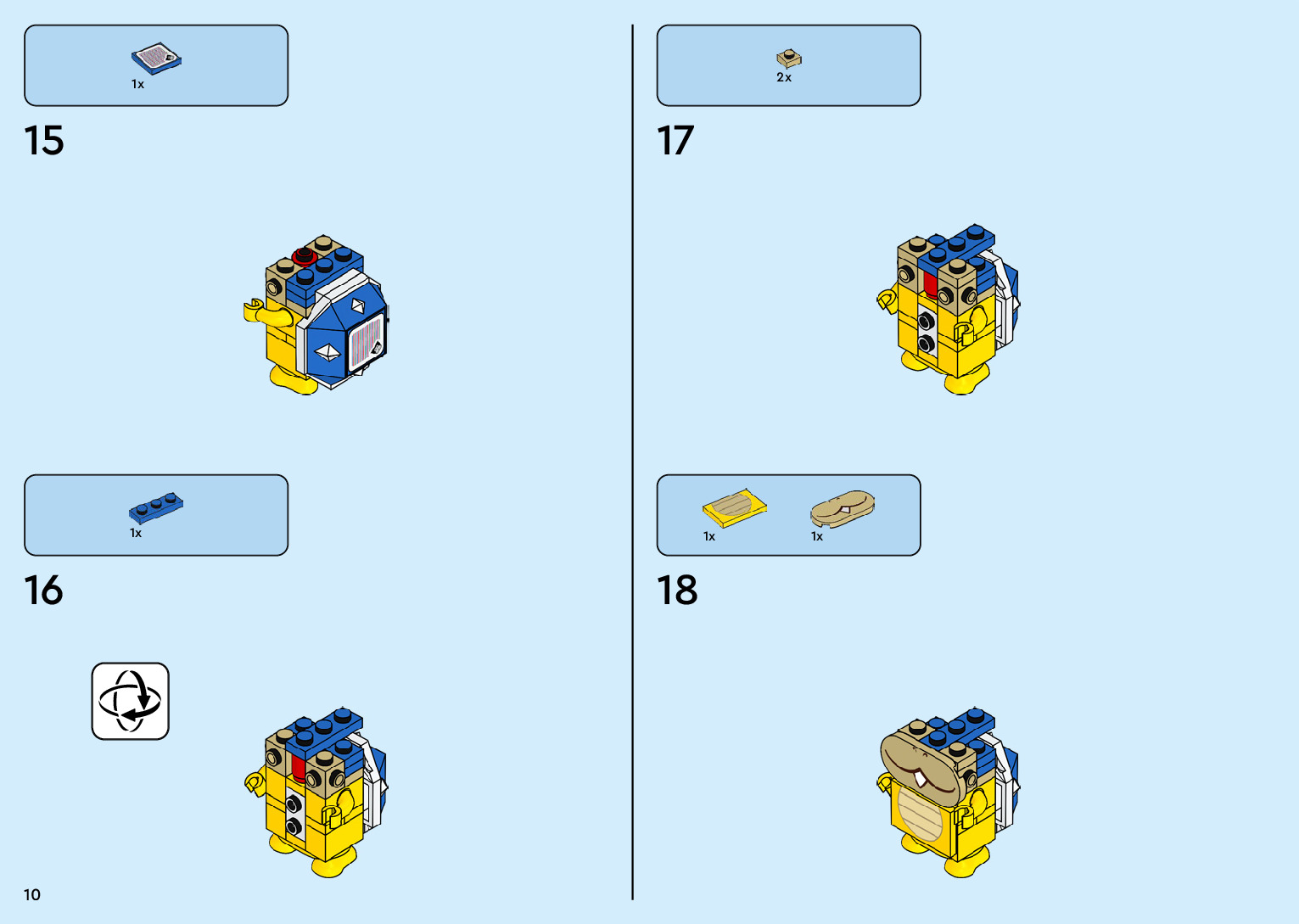 1x

15

1x

16

2x

17

1x

1x

18

10