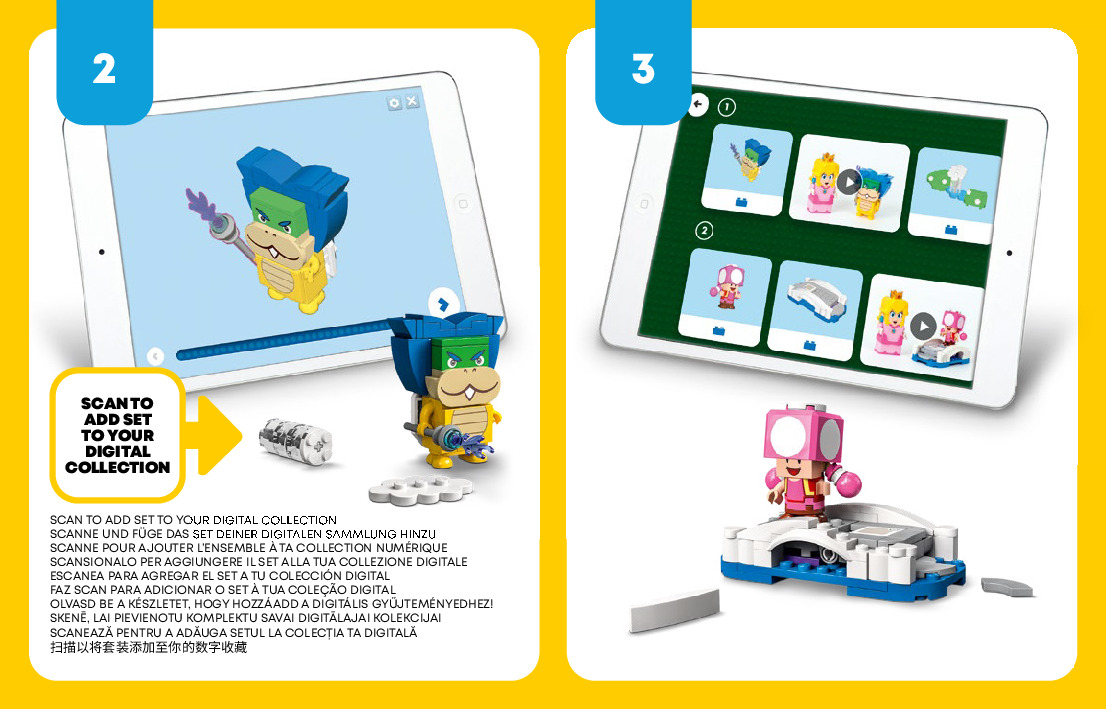 2

SCAN TO ADD SET TO YOUR DIGITAL COLLECTION

SCAN TO ADD SET TO YOUR DIGITAL COLLECTION
SCANNE UND FÜGE DAS SET DEINER DIGITALEN SAMMLUNG HINZU
SCANNE POUR AJOUTER L'ENSEMBLE À TA COLLECTION NUMÉRIQUE
SCANSIONALO PER AGGIUNGERE IL SET ALLA TUA COLLEZIONE DIGITALE
ESCANEA PARA AGREGAR EL SET A TU COLECCIÓN DIGITAL
FAZ SCAN PARA ADICIONAR O SET À TUA COLEÇÃO DIGITAL
OLVASD BE A KÉSZLETET, HOGY HOZZÁADD A DIGITÁLIS GYŰJTEMÉNYEDHEZ!
SKENĒ, LAI PIEVIENOTU KOMPLEKTU SAVAI DIGITĀLAJAI KOLEKCIJAI
SCANEAZĂ PENTRU A ADĂUGA SETUL LA COLECȚIA TA DIGITALĂ
扫描以将套装添加至你的数字收藏

3

1

2