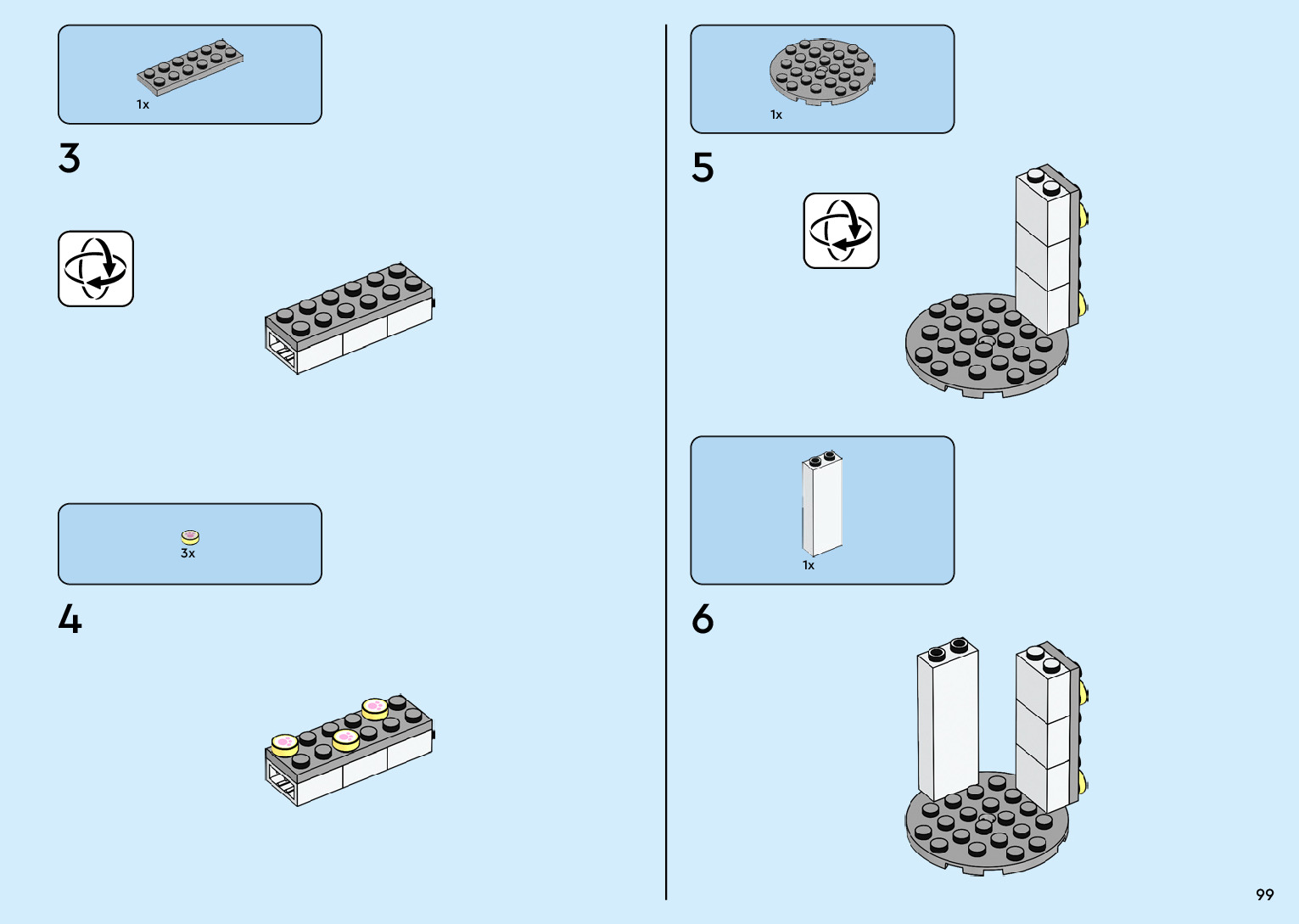 1x

3

3x

4

1x

5

1x

6

99