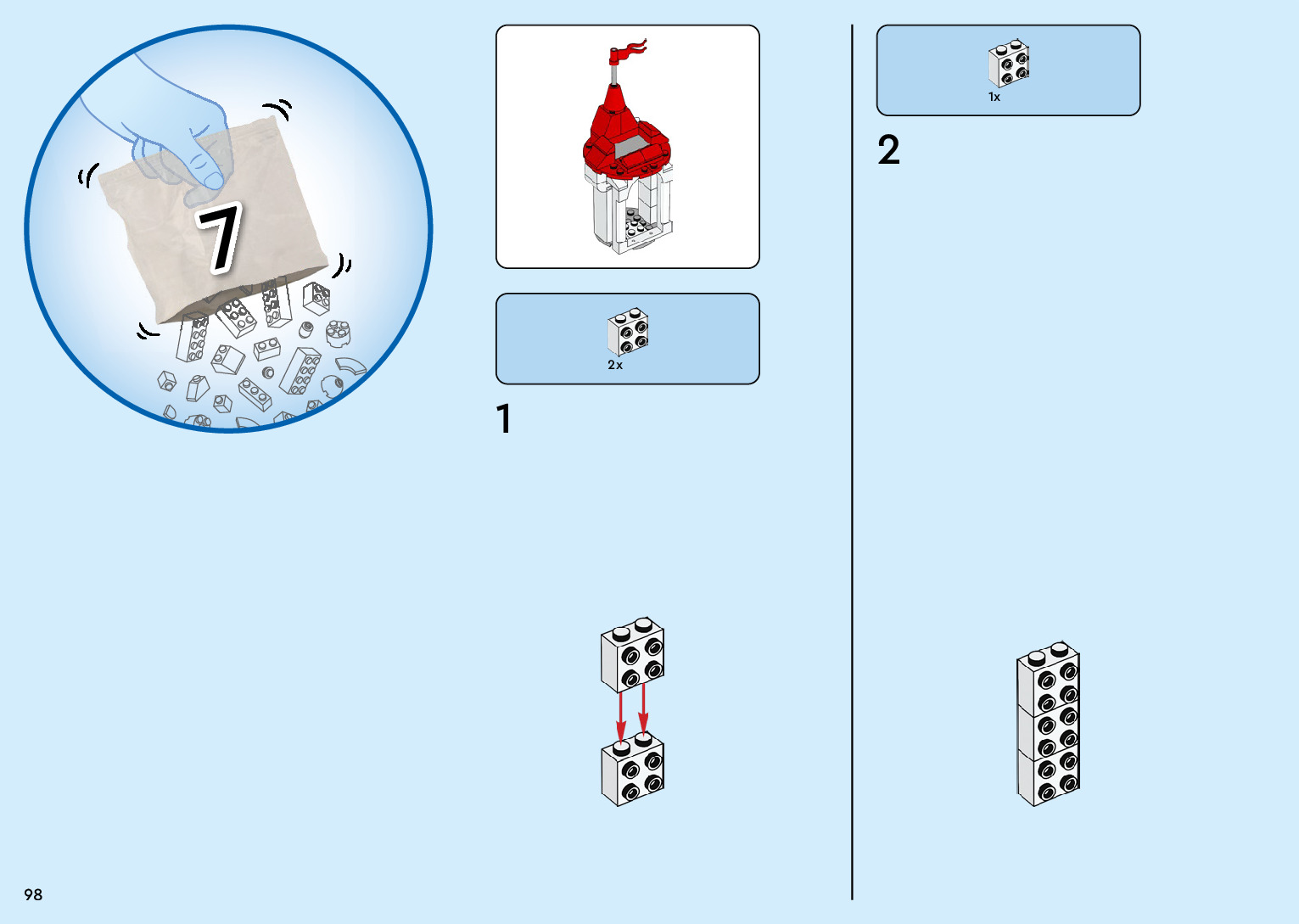 7

2x

1

1x

2

98