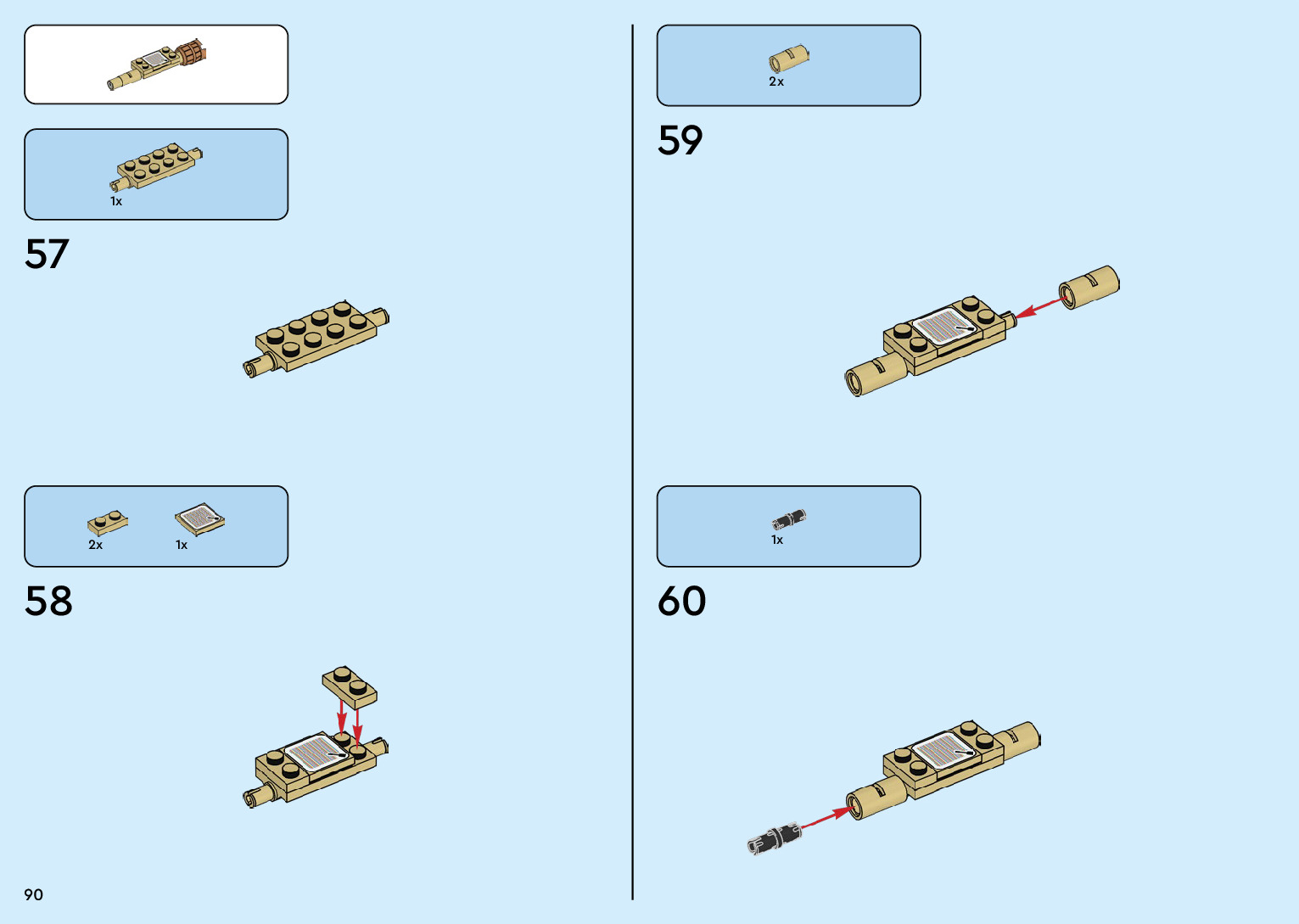 1x

57

2x

1x

58

90

2x

59

1x

60