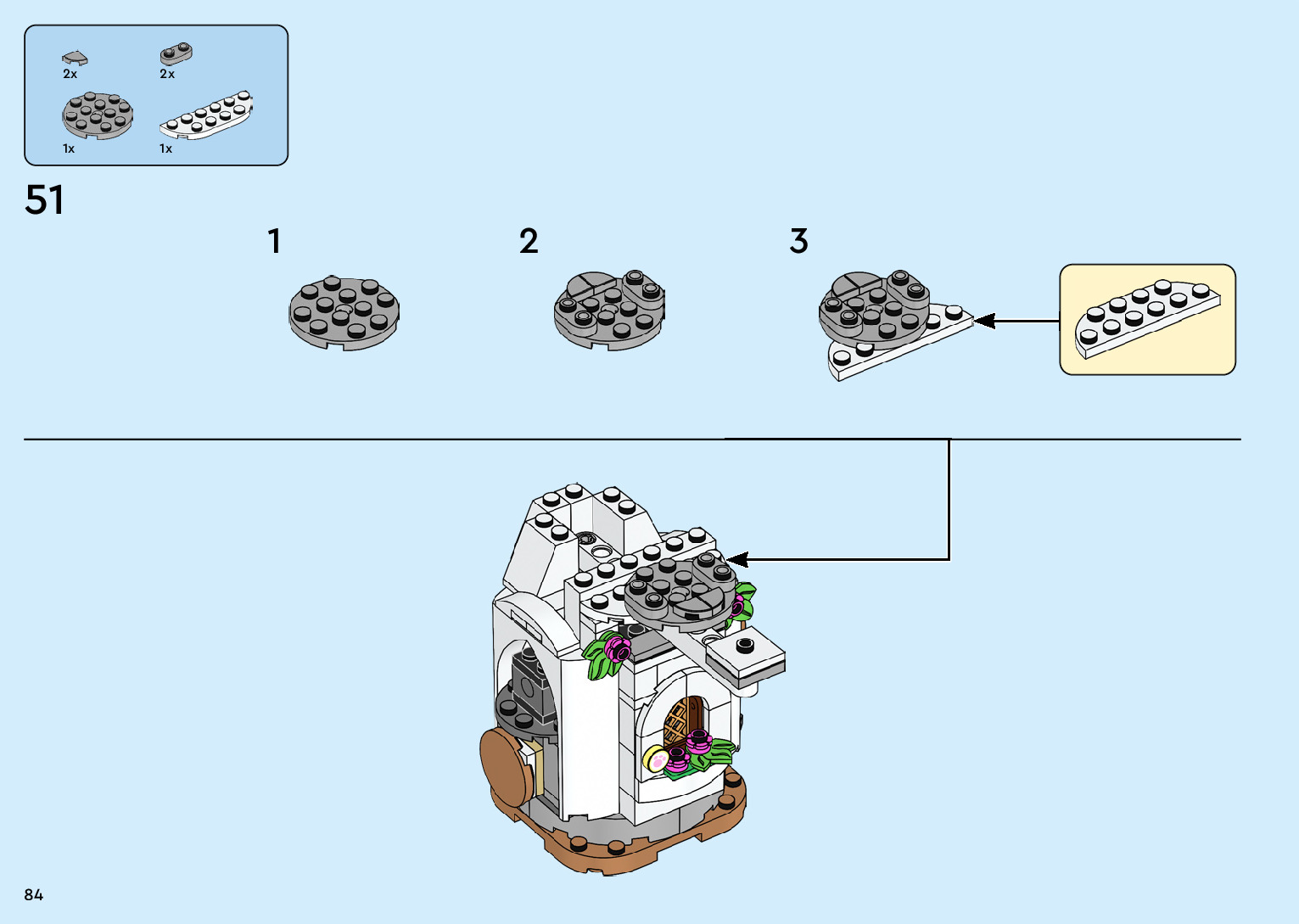 2x
2x
1x
1x

51

1

2

3

84