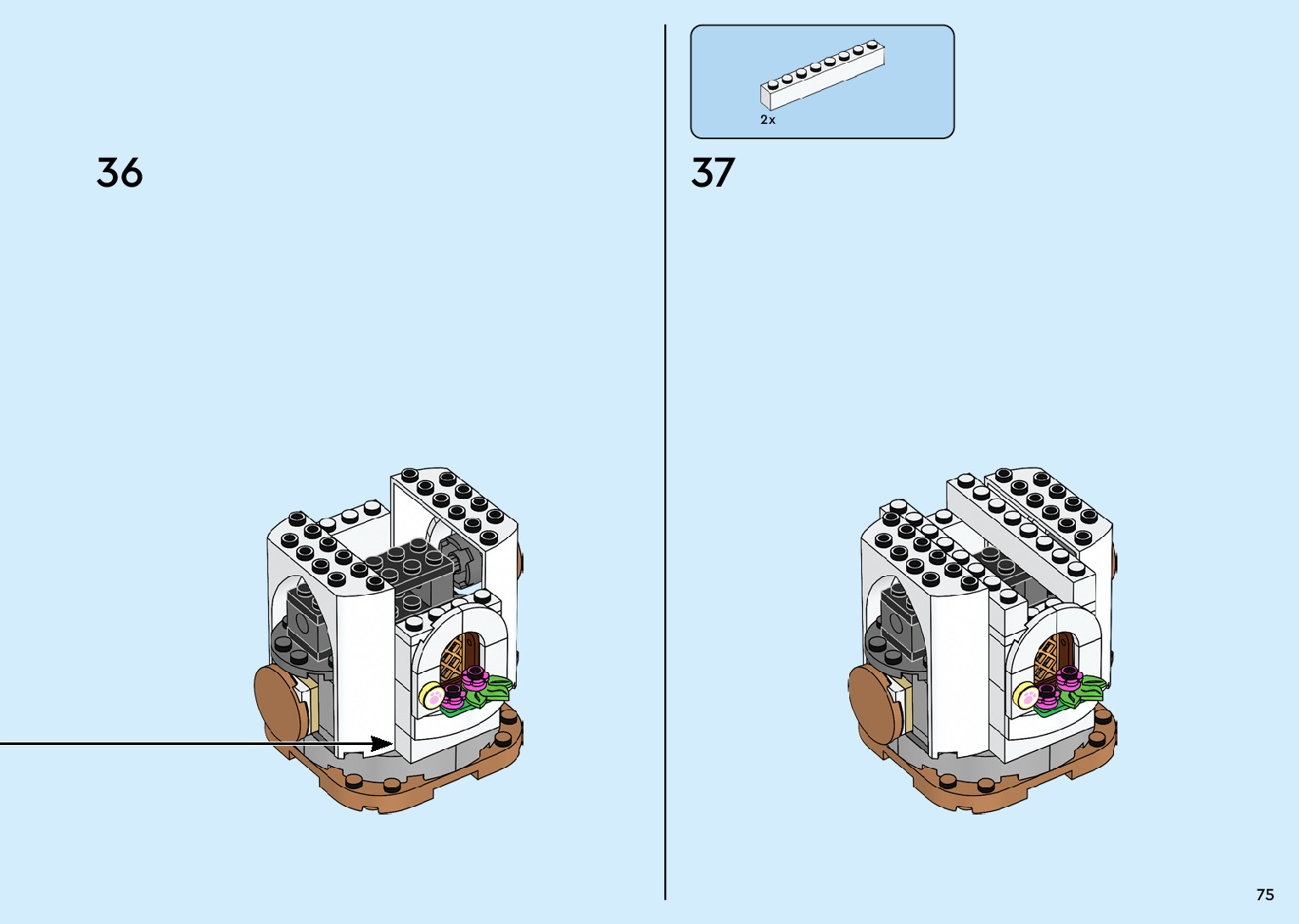 36

2x

37

75