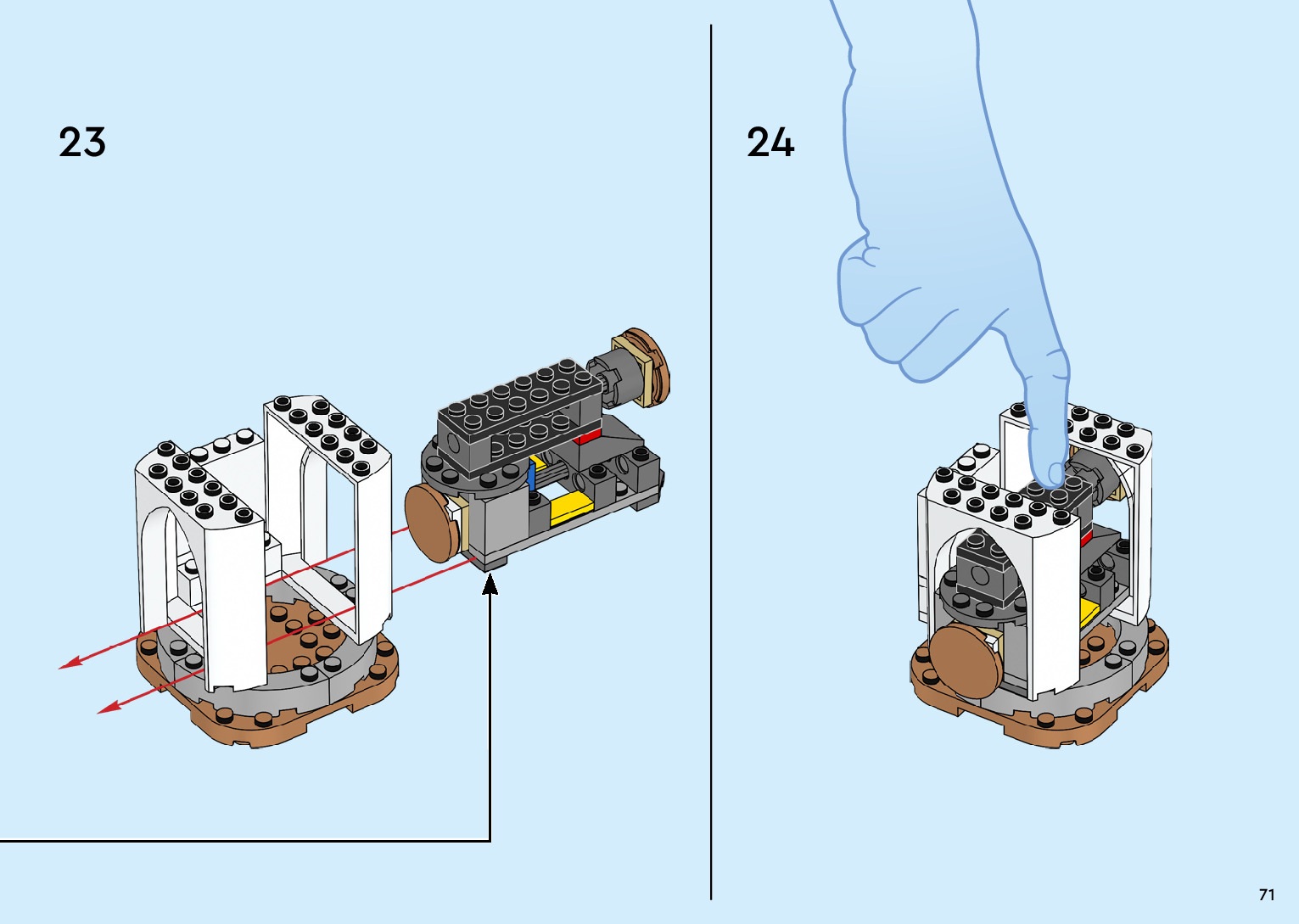 23

24

71