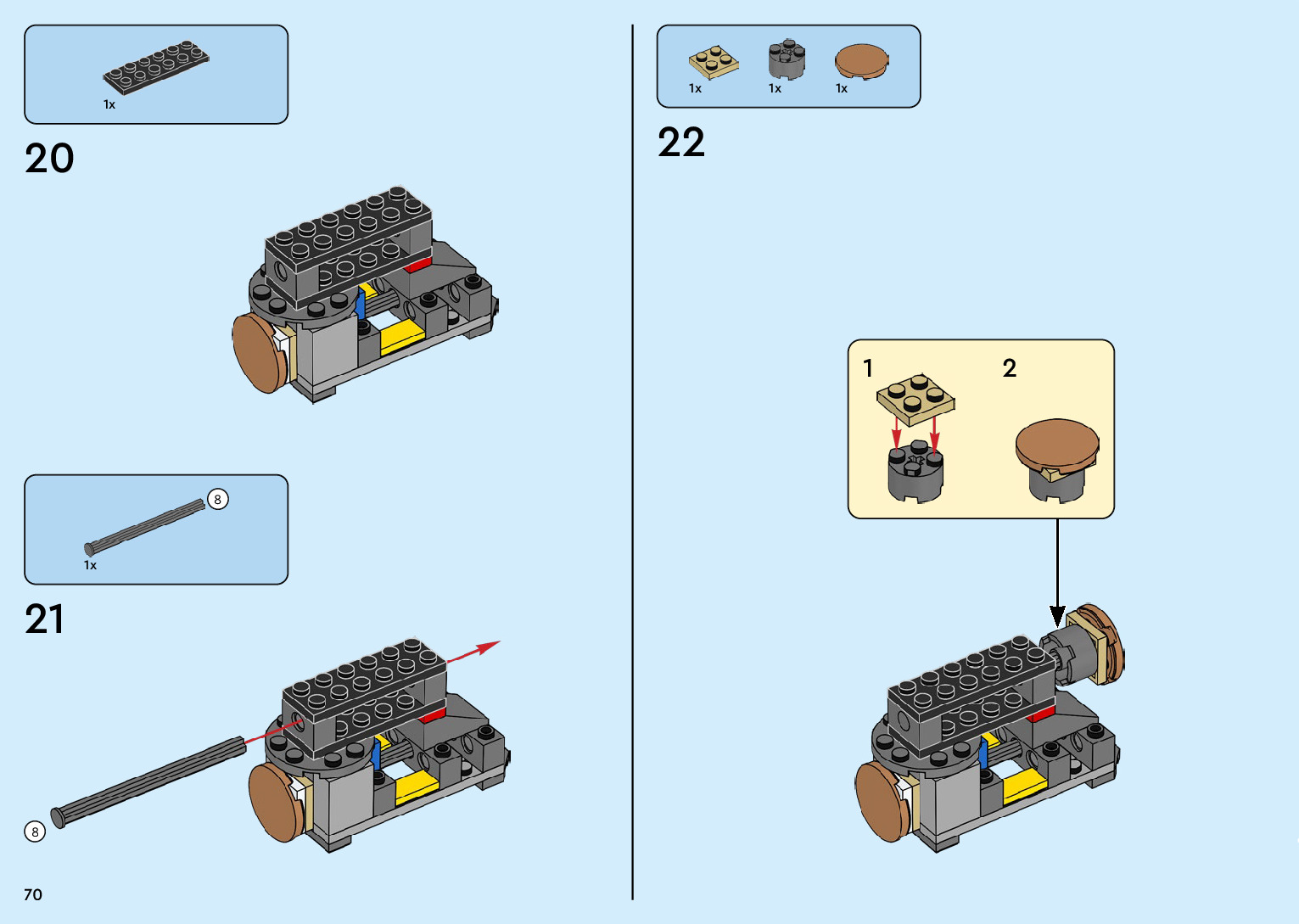 1x

20

8

1x

21

8

70

1x 1x 1x

22

1

2