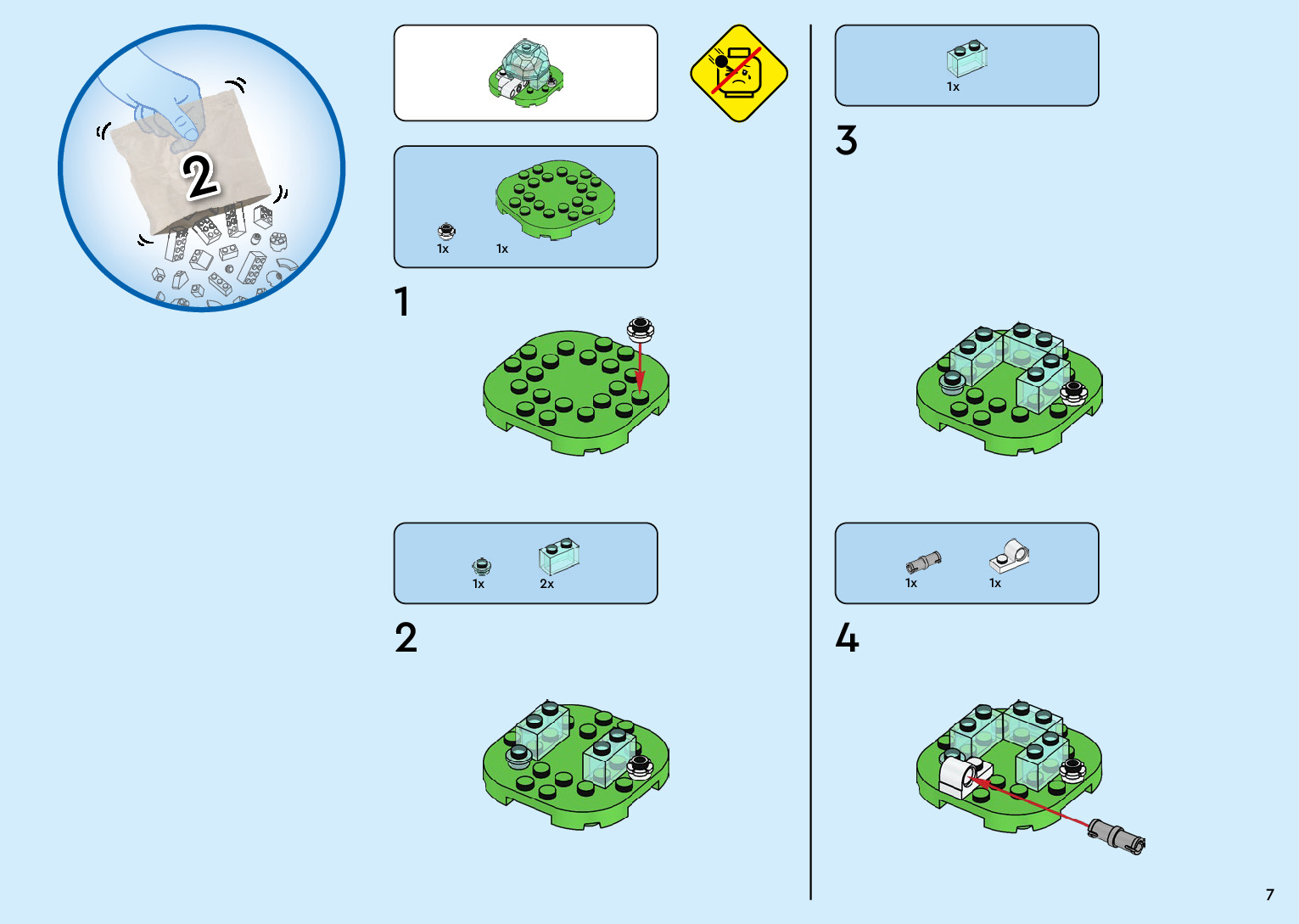 2

1x 1x

1

1x 2x

2

1x

3

1x 1x

4

7