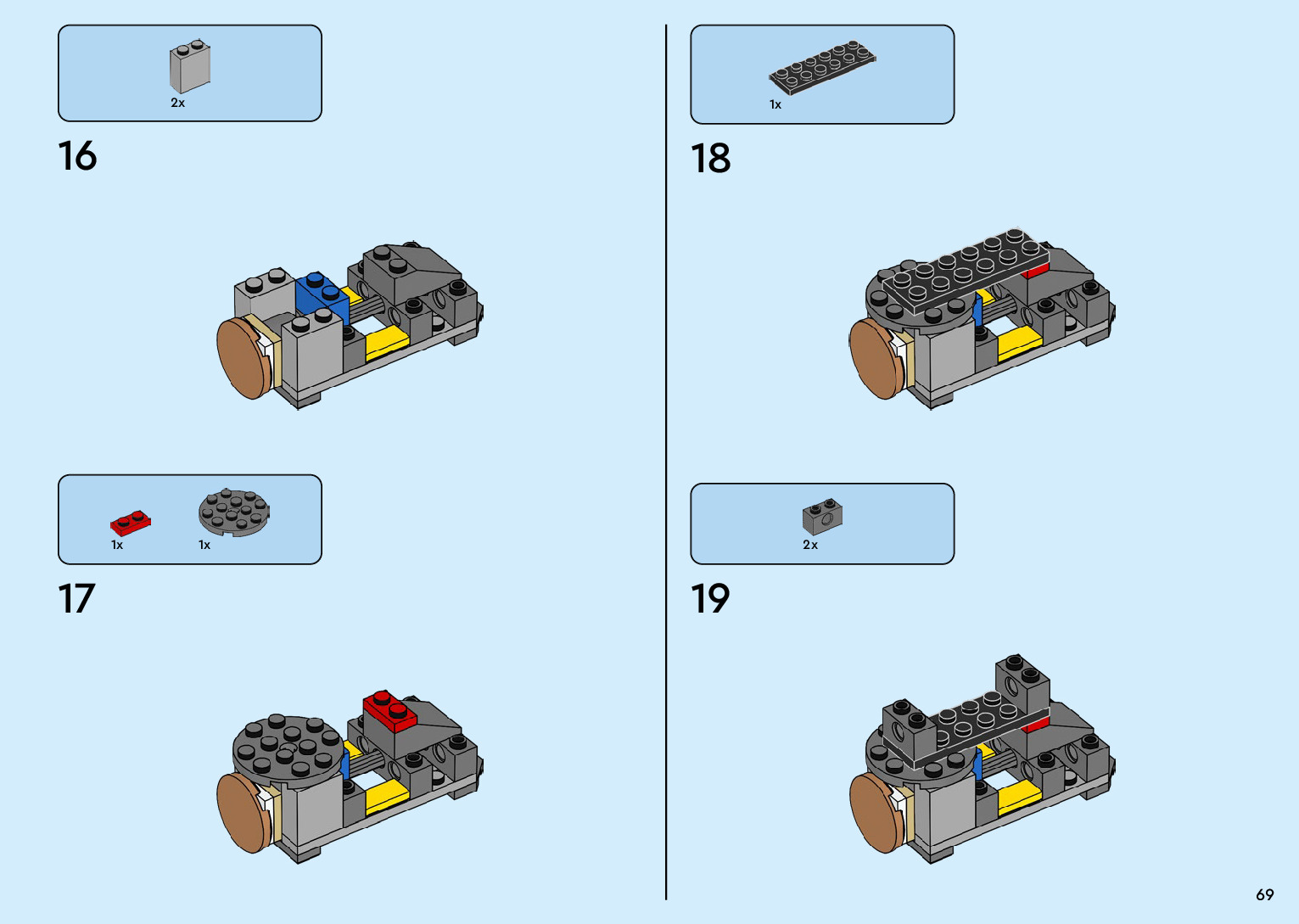 2x

16

1x 1x

17

1x

18

2x

19

69