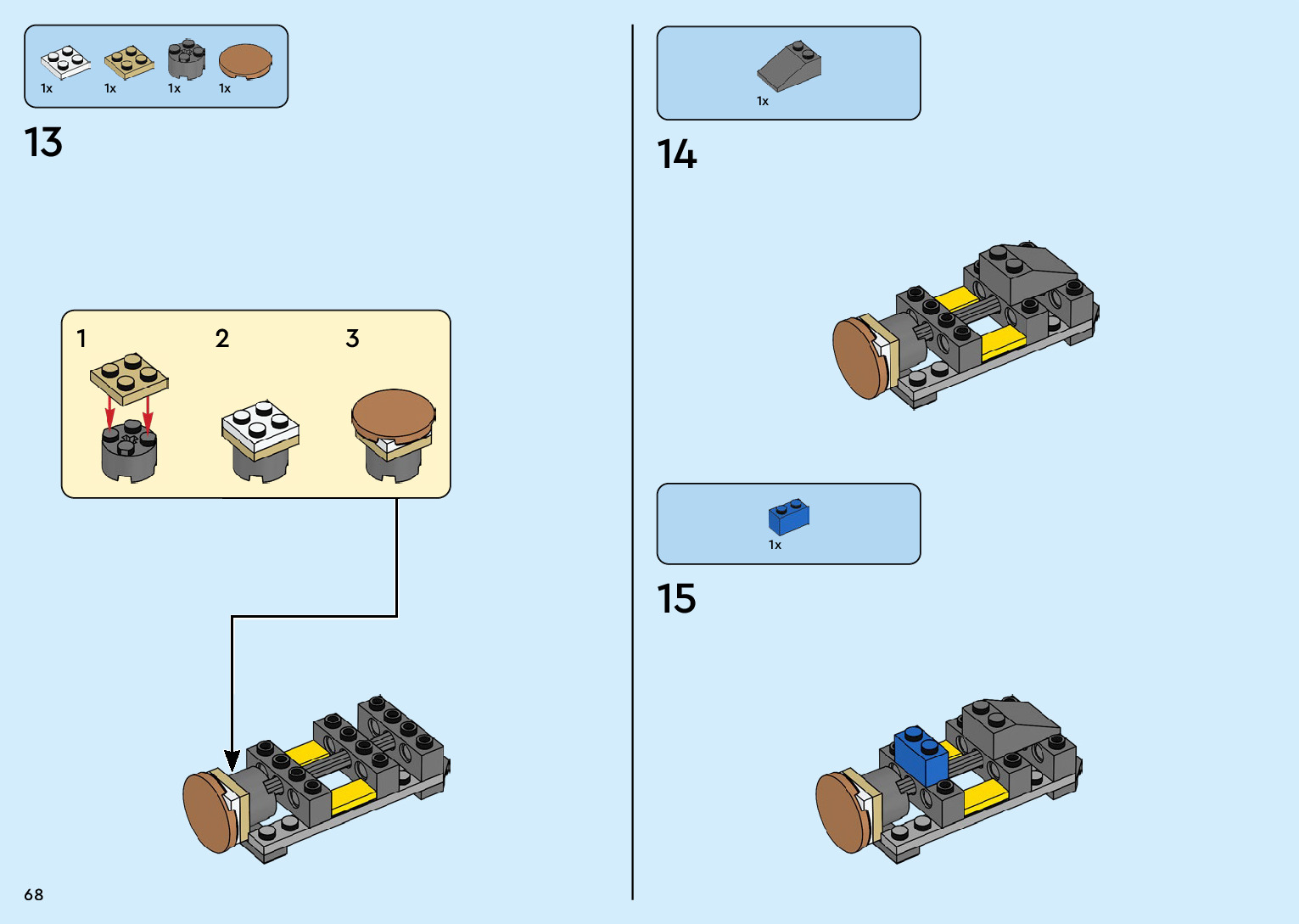 1x 1x 1x 1x

13

1

2

3

68

1x

14

1x

15