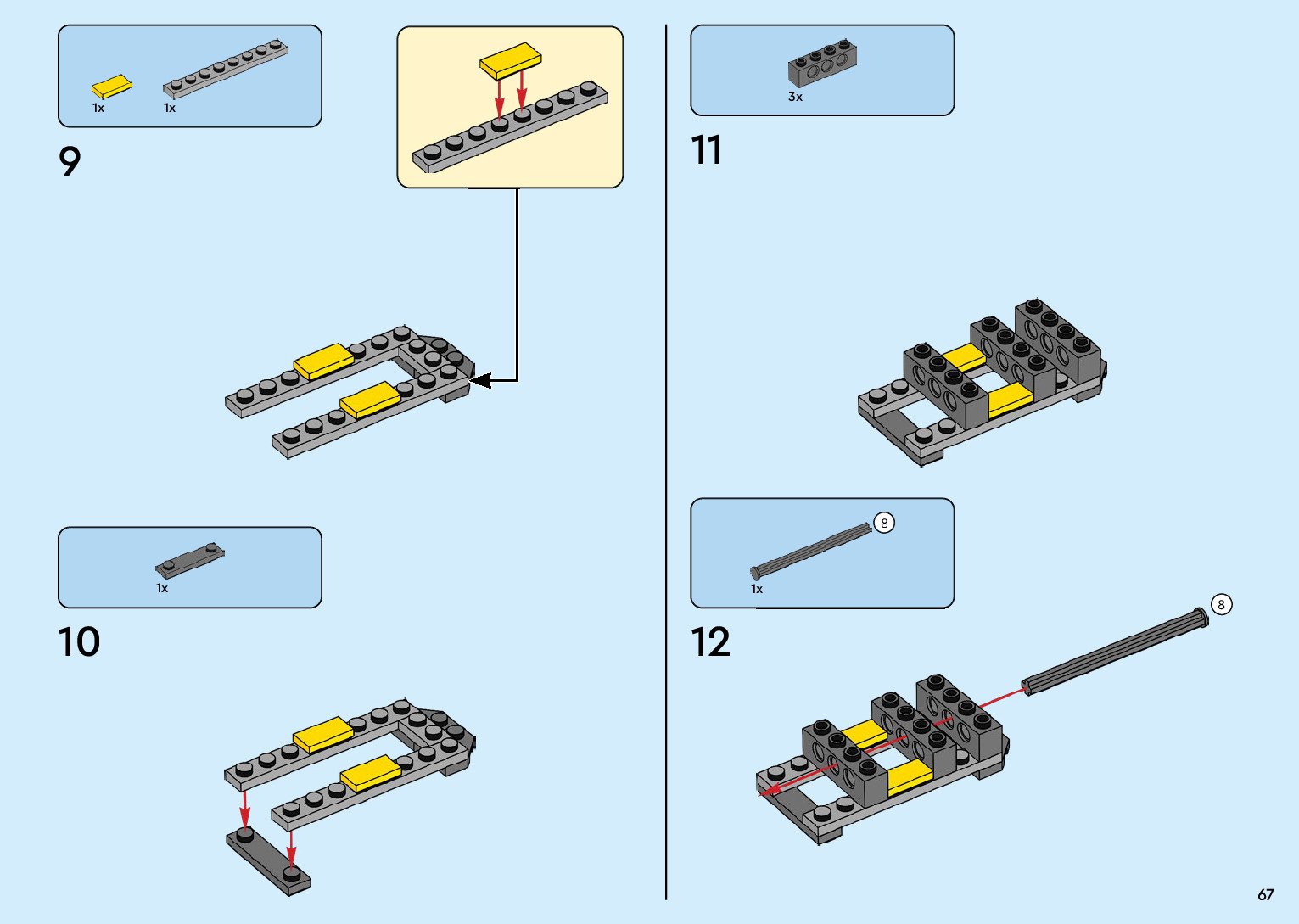 1x 1x

9

1x

10

3x

11

8

1x

12

8

67