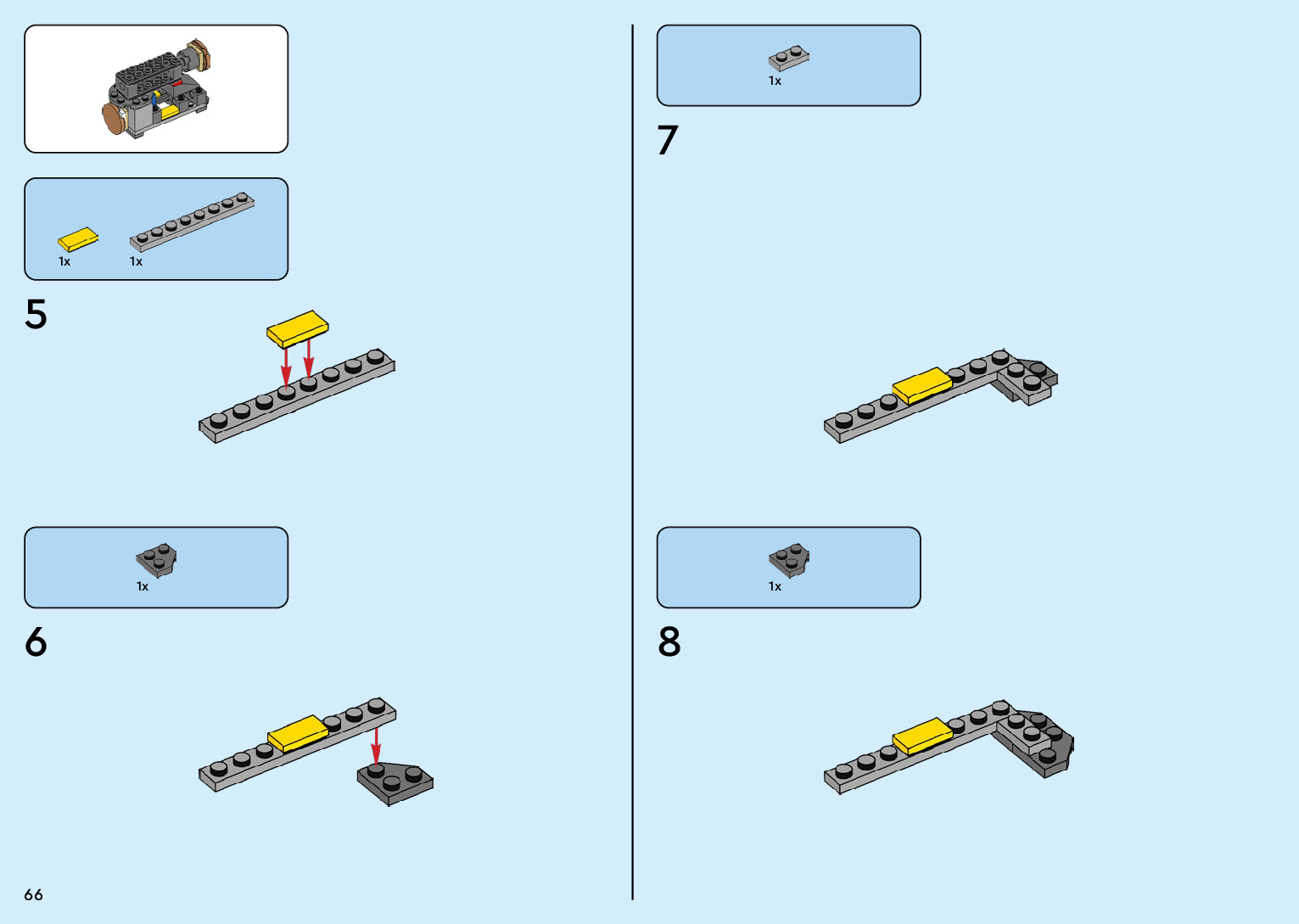 1x 1x

5

1x

6

66

1x

7

1x

8