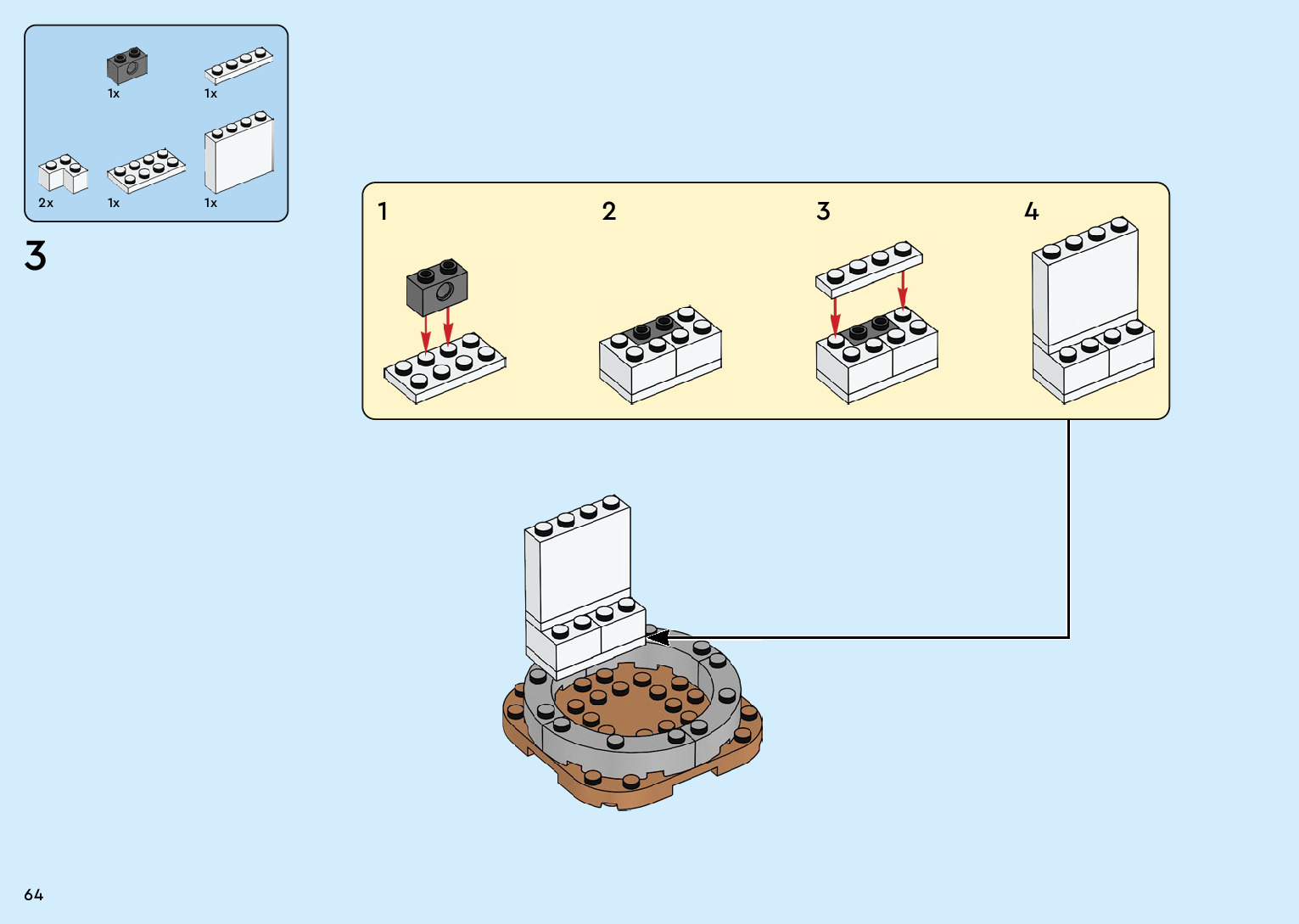 1x

1x

2x

1x

1x

3

1

2

3

4

64