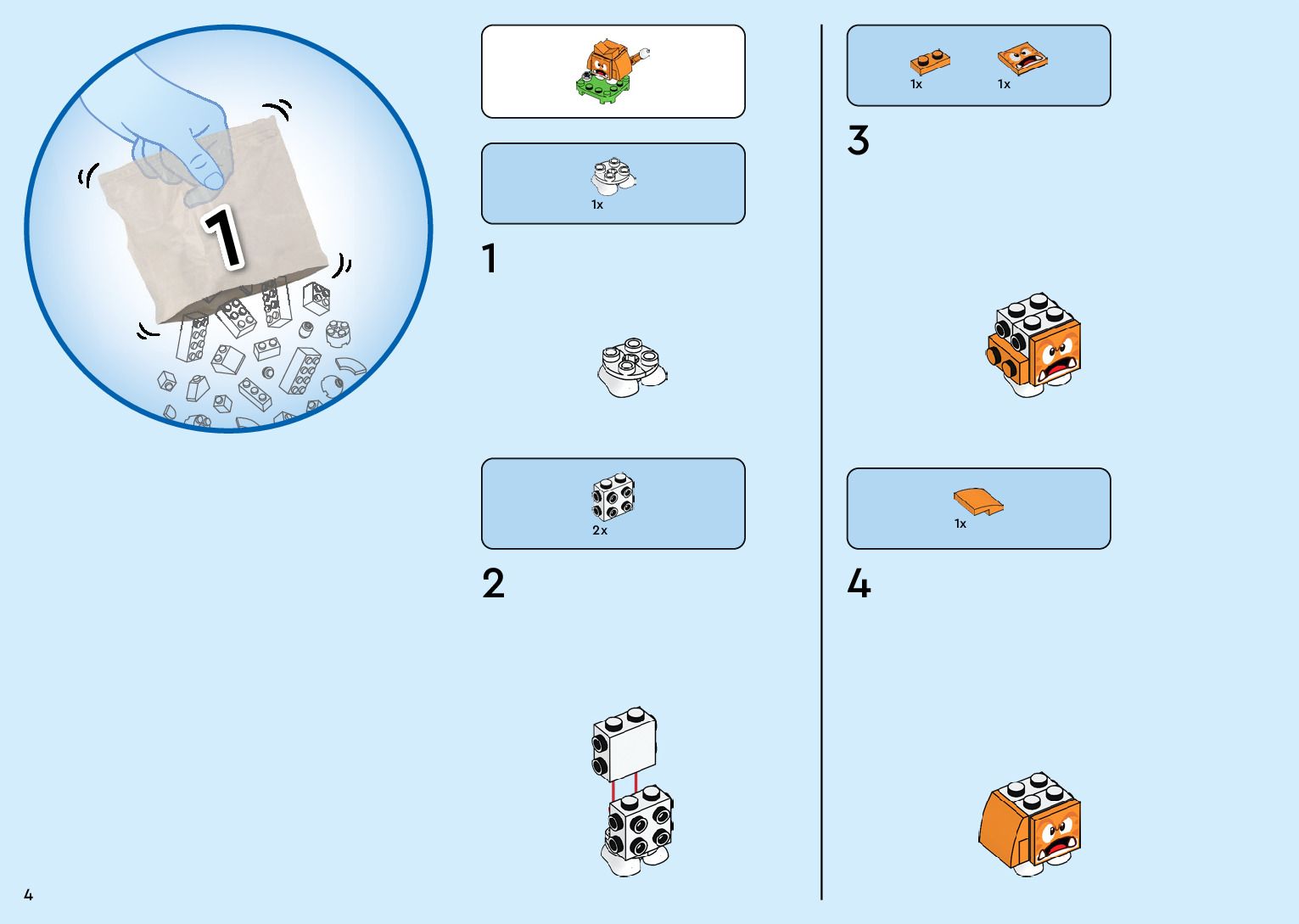 1

1x

1

2x

2

1x

1x

3

1x

4

4