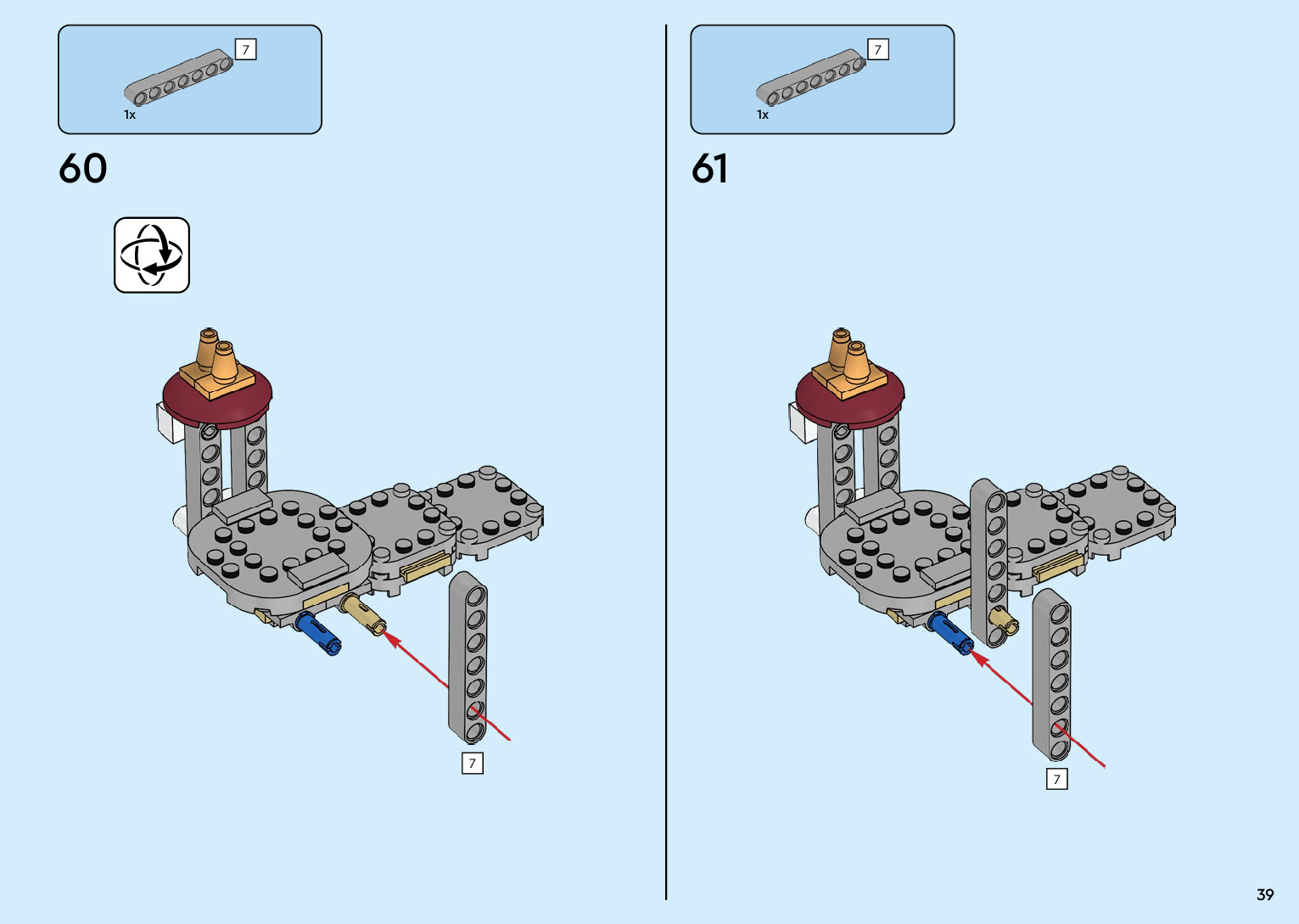 7
1x
60
7

7
1x
61
7

39