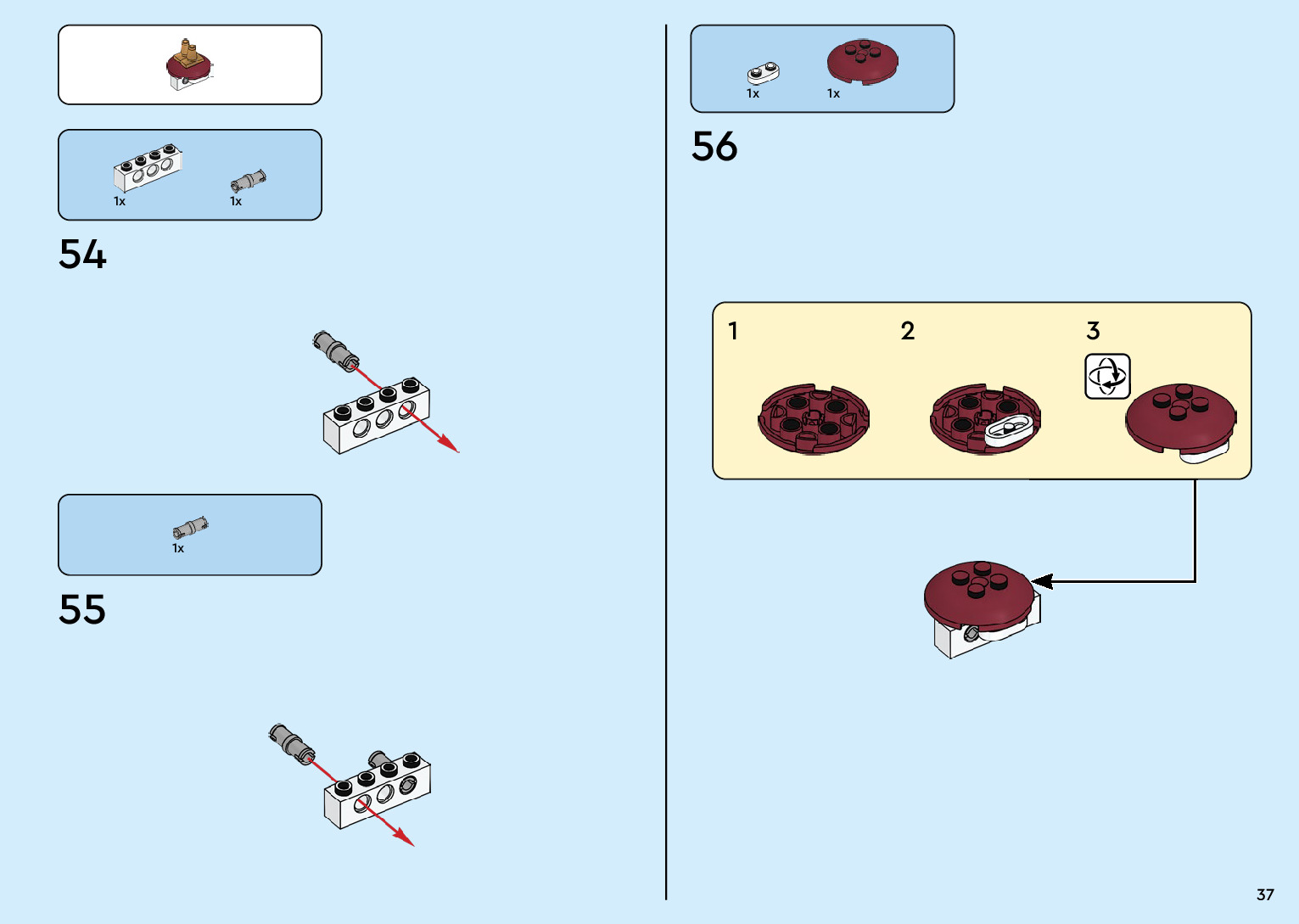 1x 1x

54

1x

55

1x 1x

56

1

2

3

37