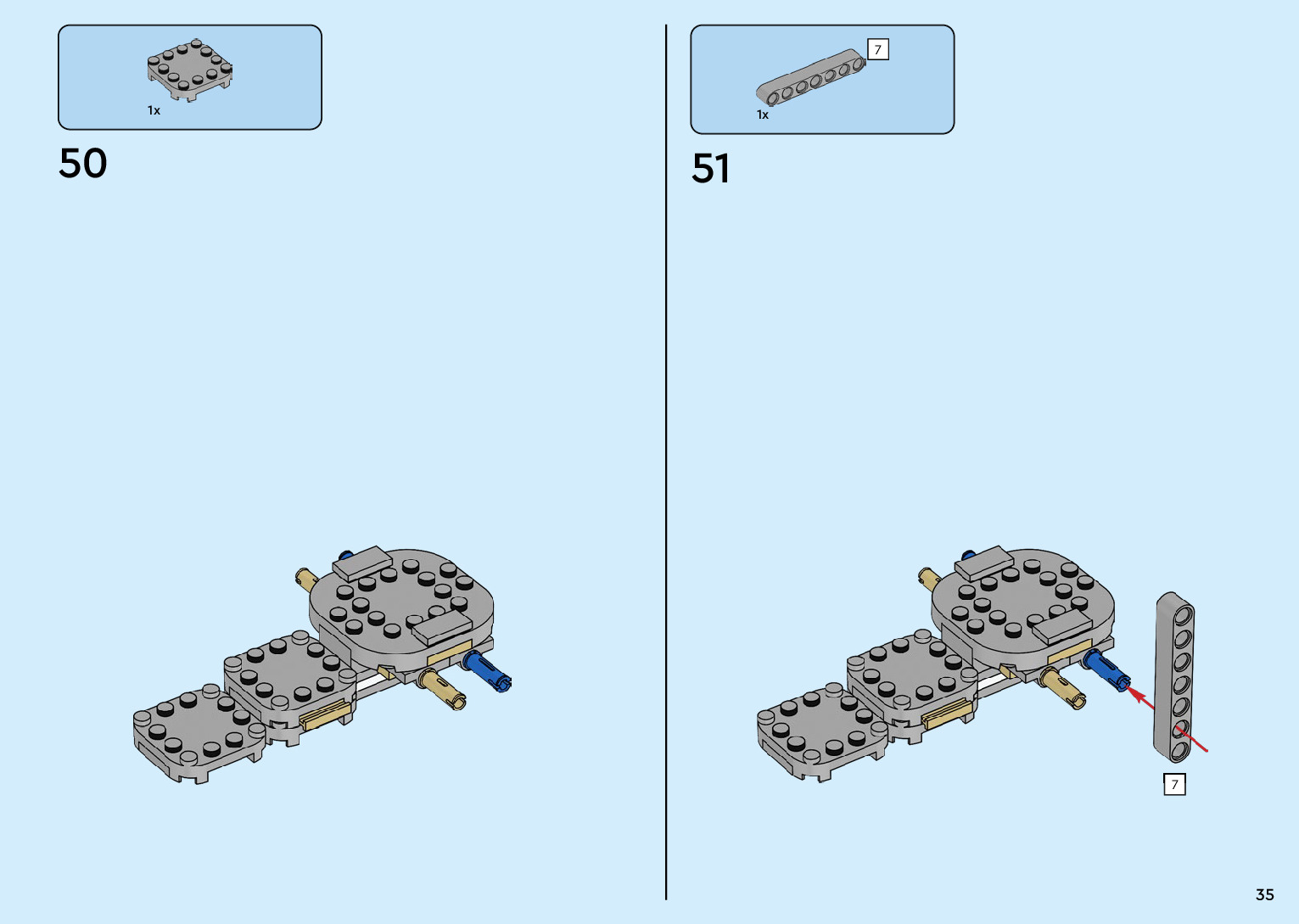 1x

50

7

1x

51

7

35