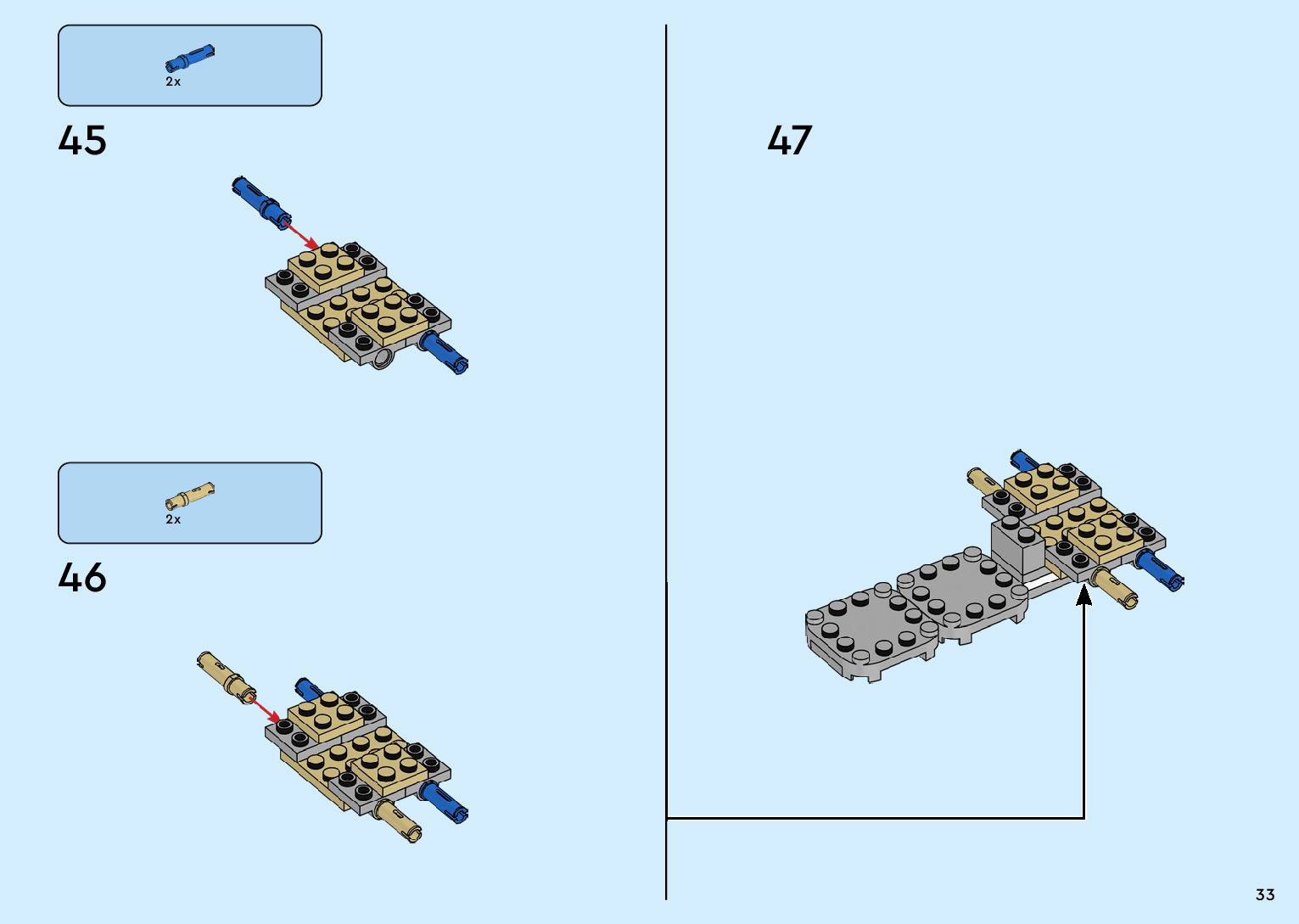 2x

45

2x

46

47

33