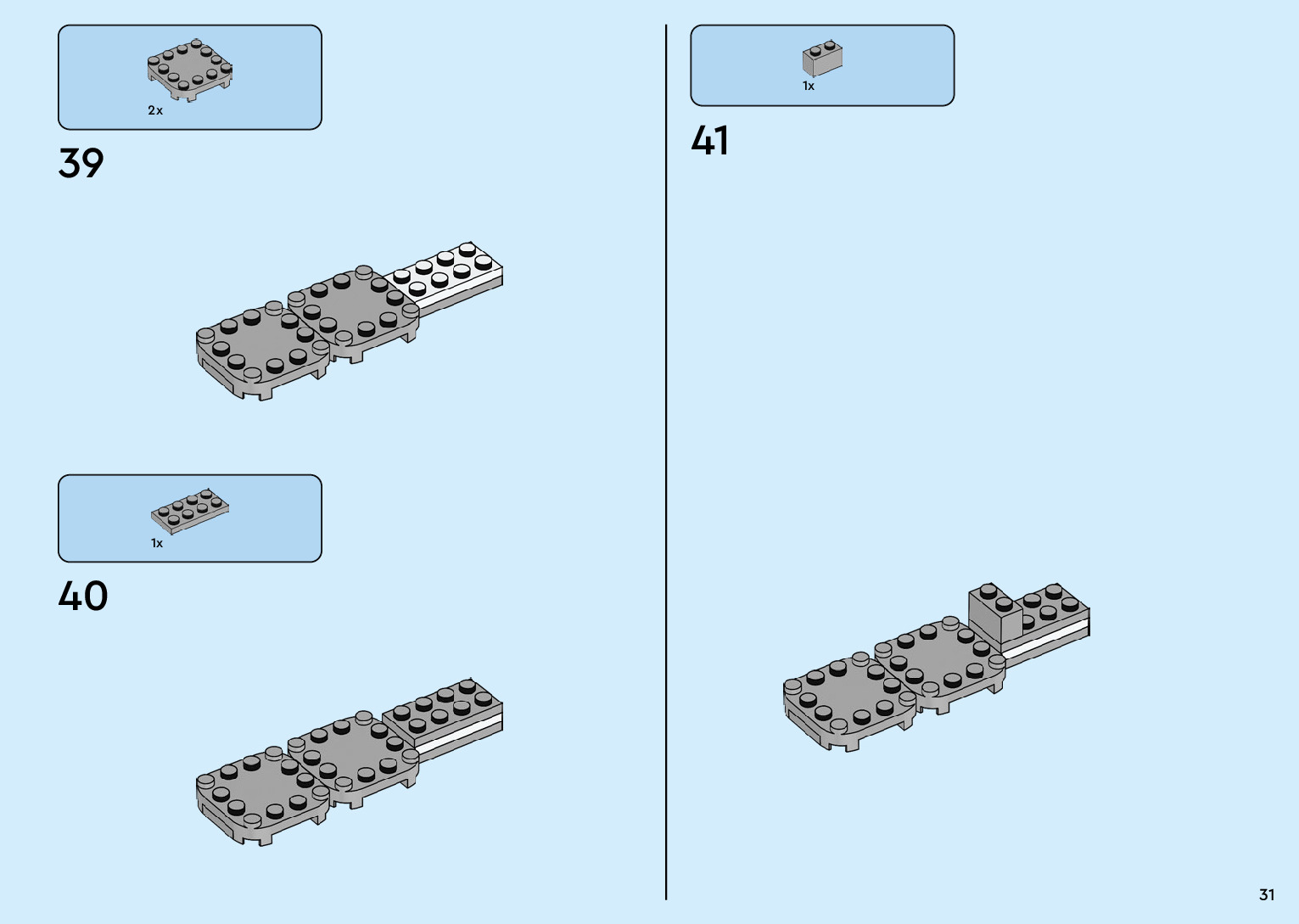 2x

39

1x

40

1x

41

31