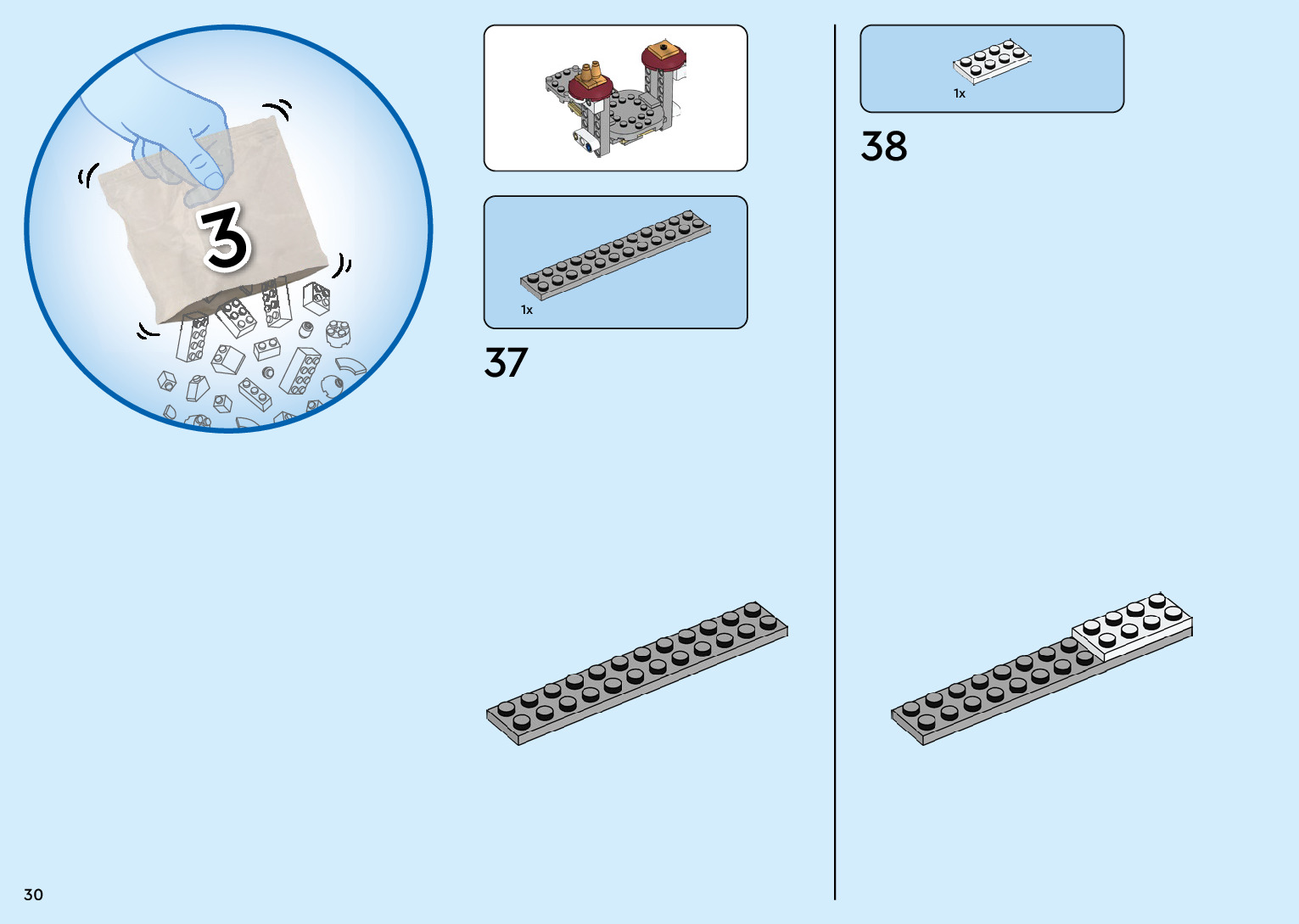 3

1x

37

1x

38

30