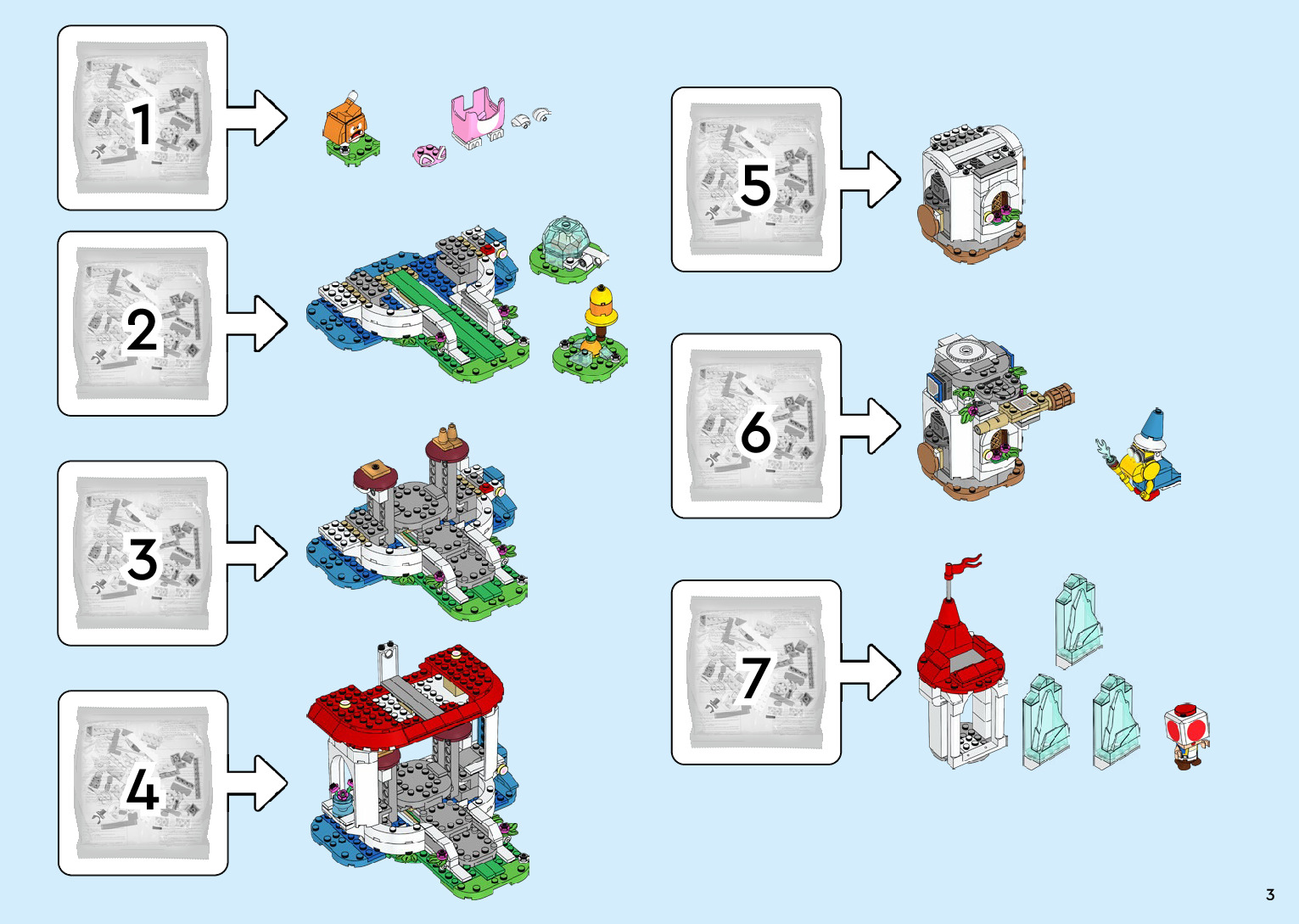 1

2

3

4

5

6

7

3