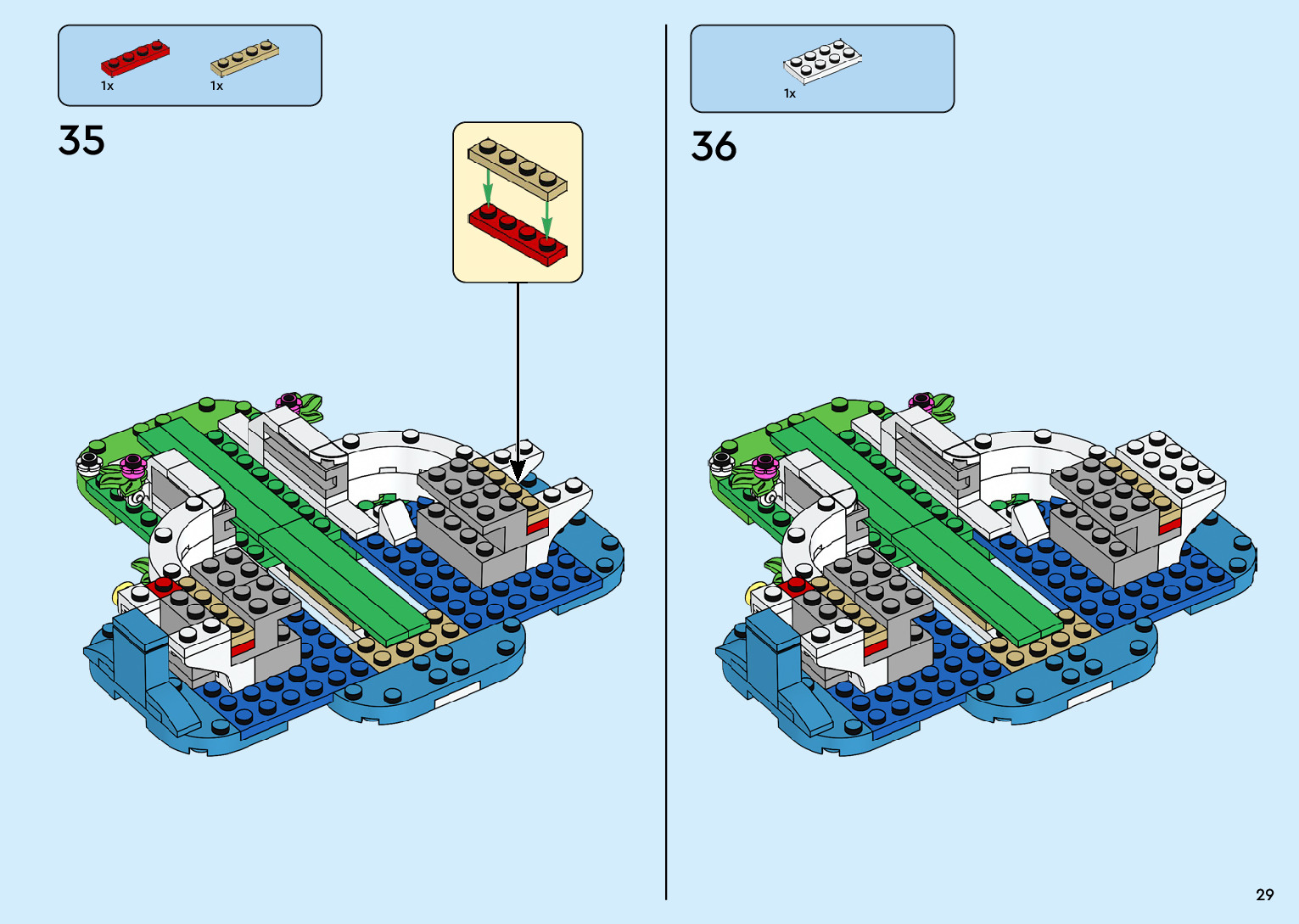 1x 1x

35

1x

36

29