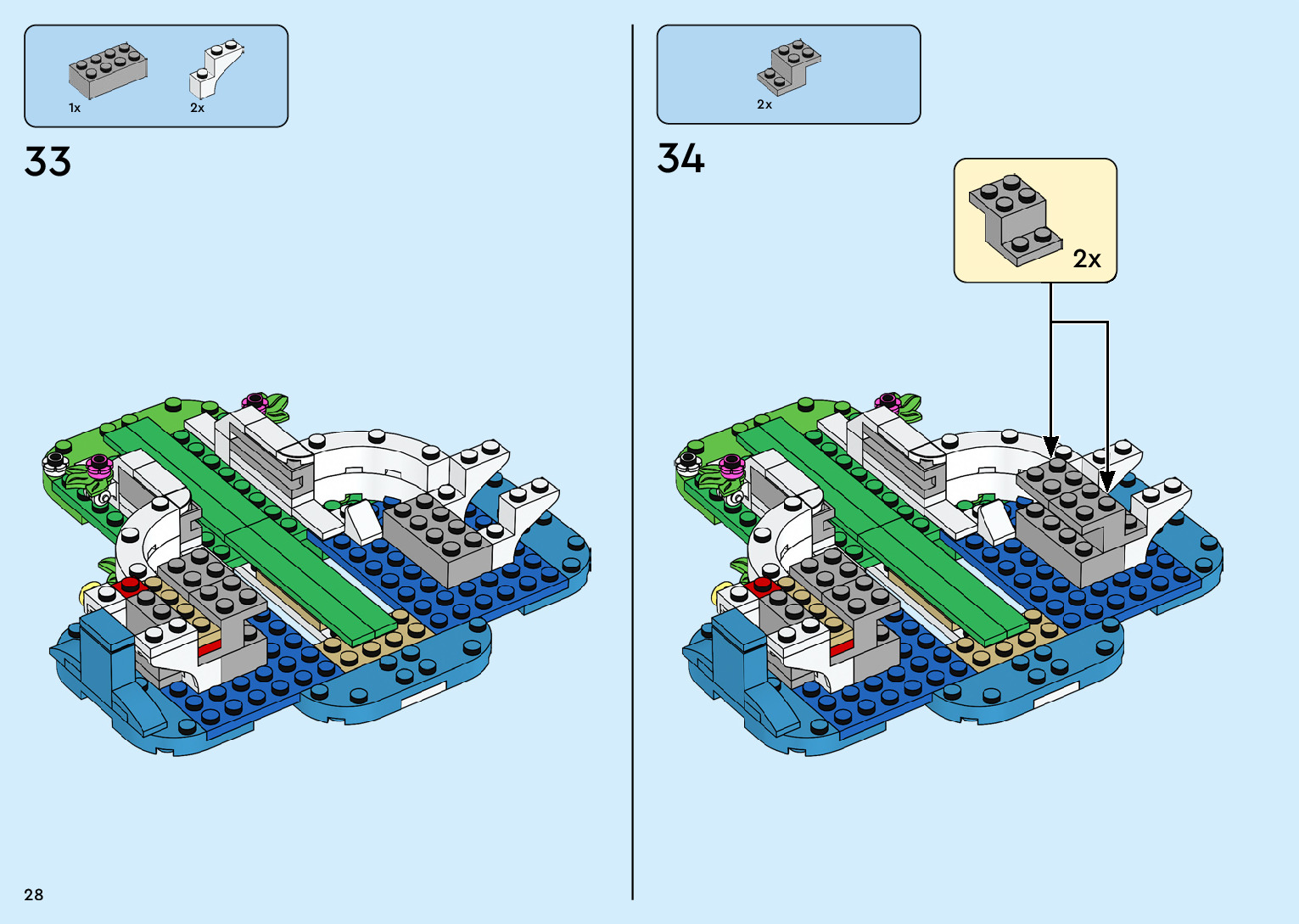 1x

2x

33

2x

34

2x

28