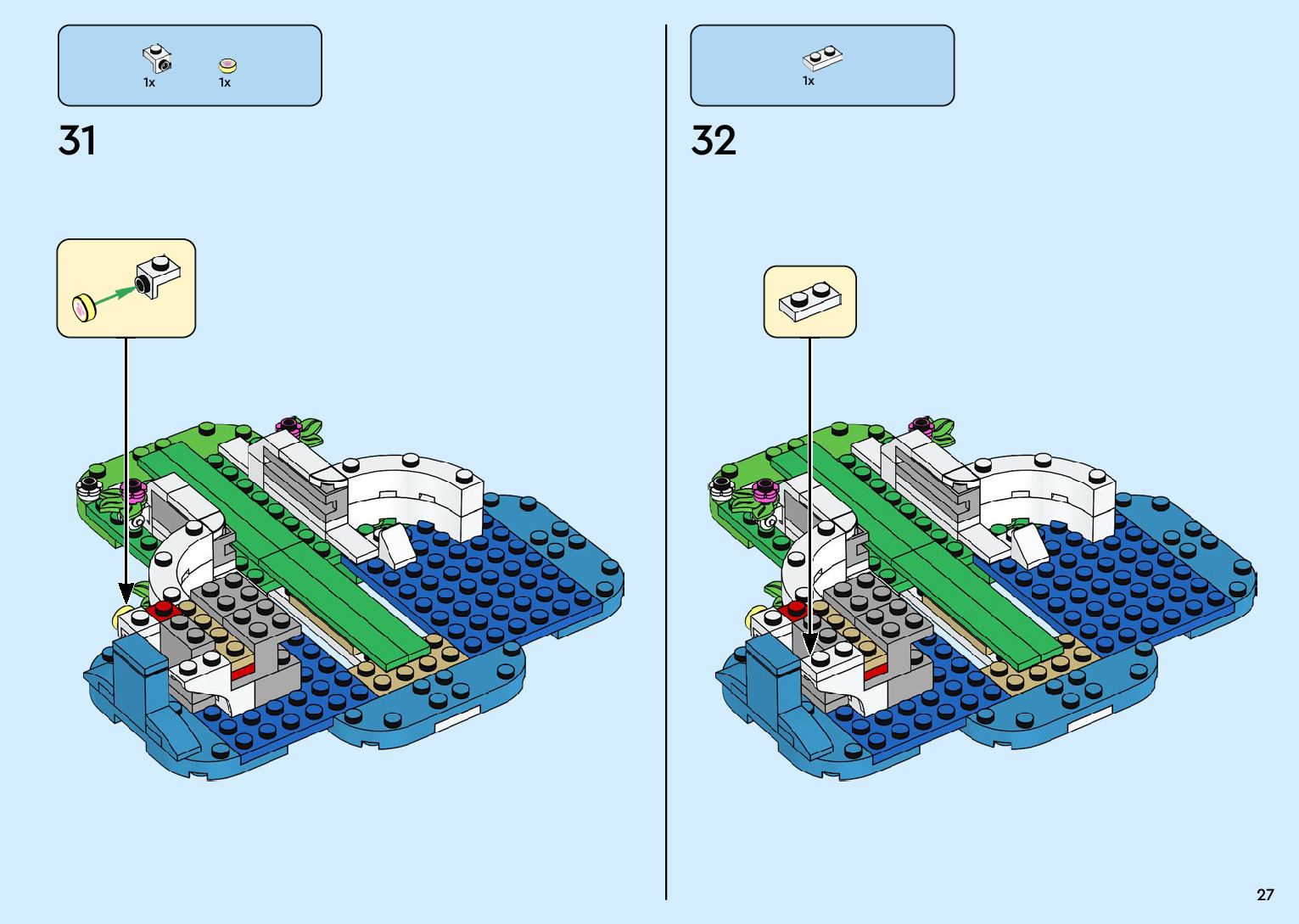 1x 1x

31

1x

32

27