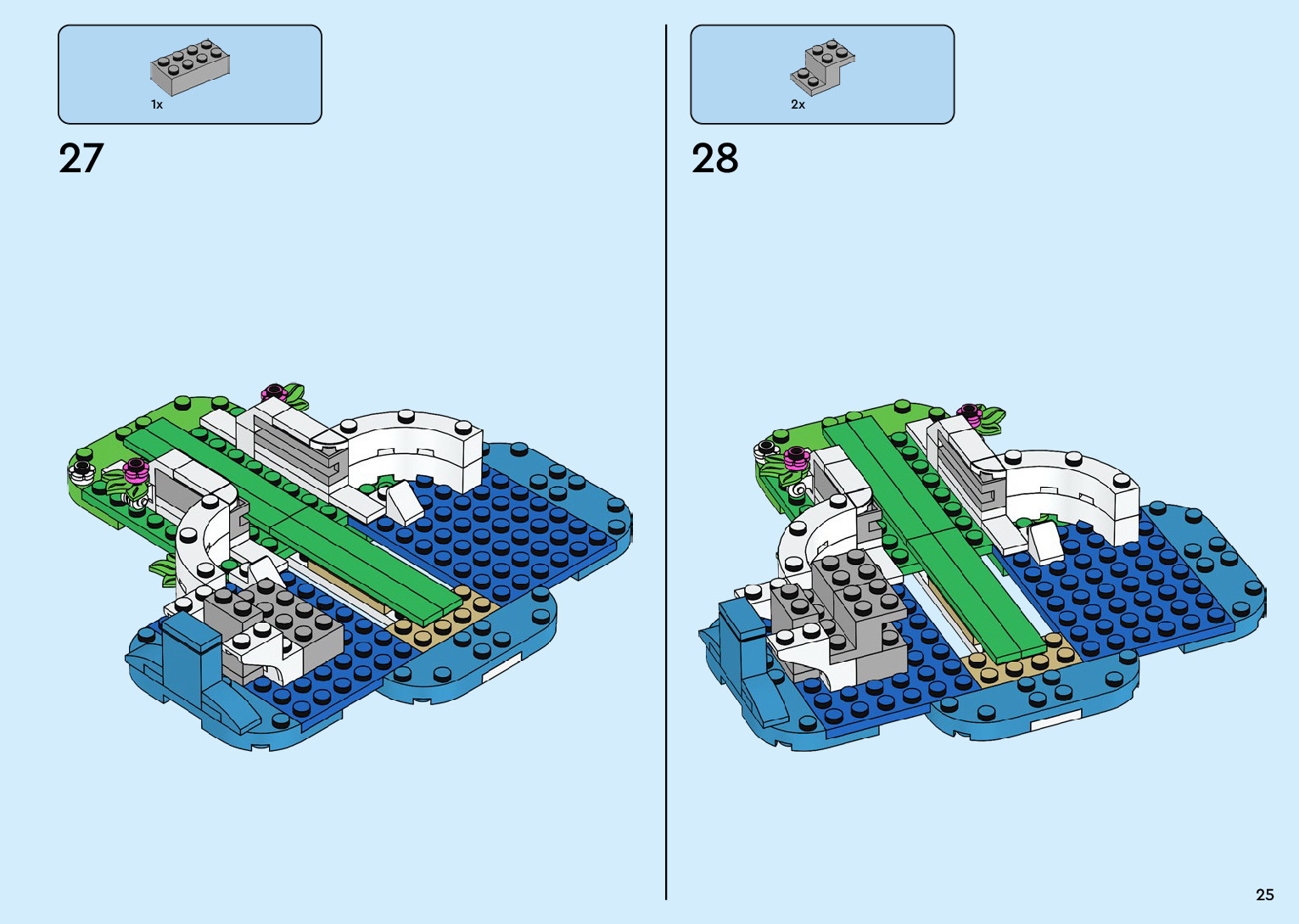 1x

27

2x

28

25