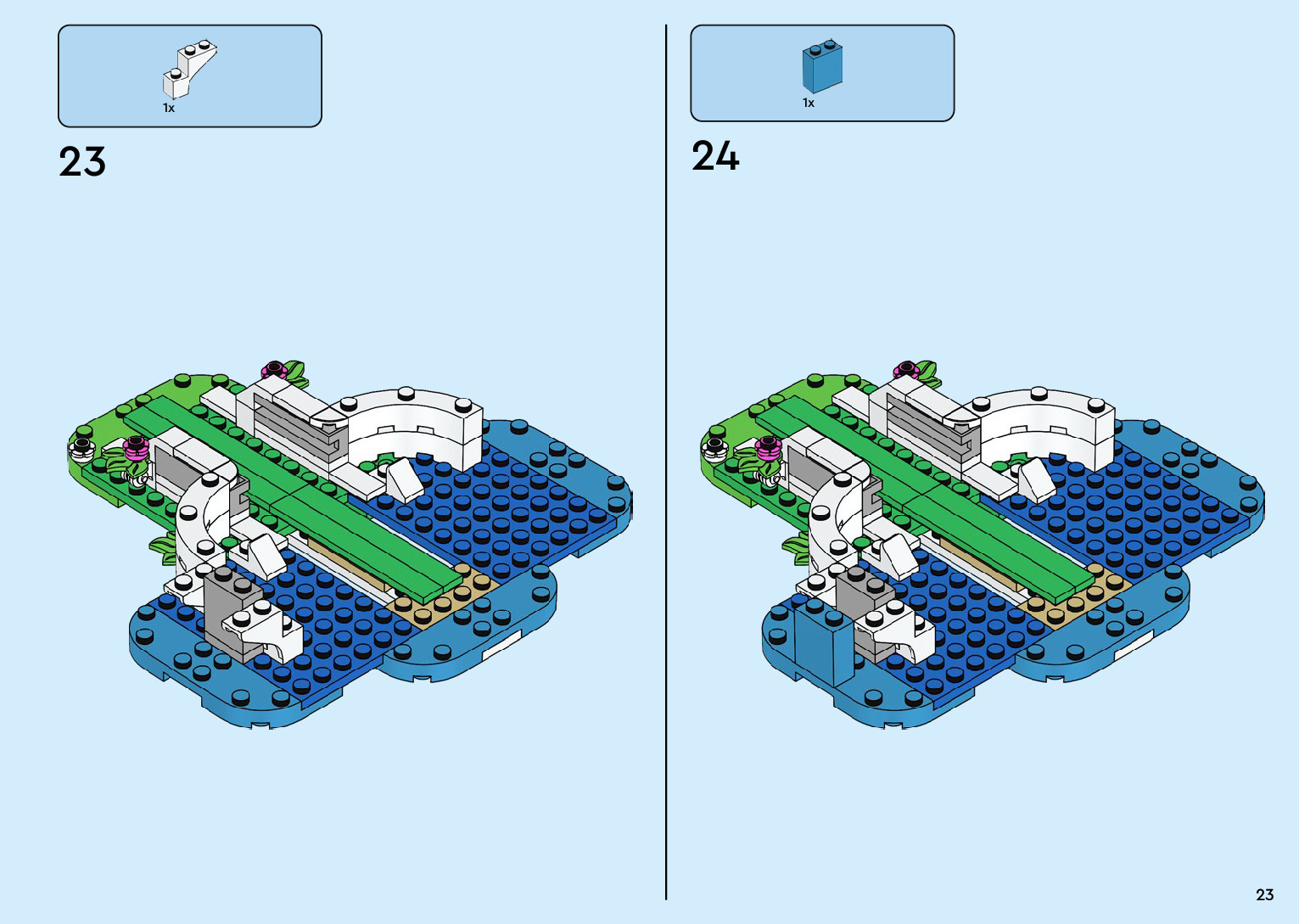 1x

23

1x

24

23