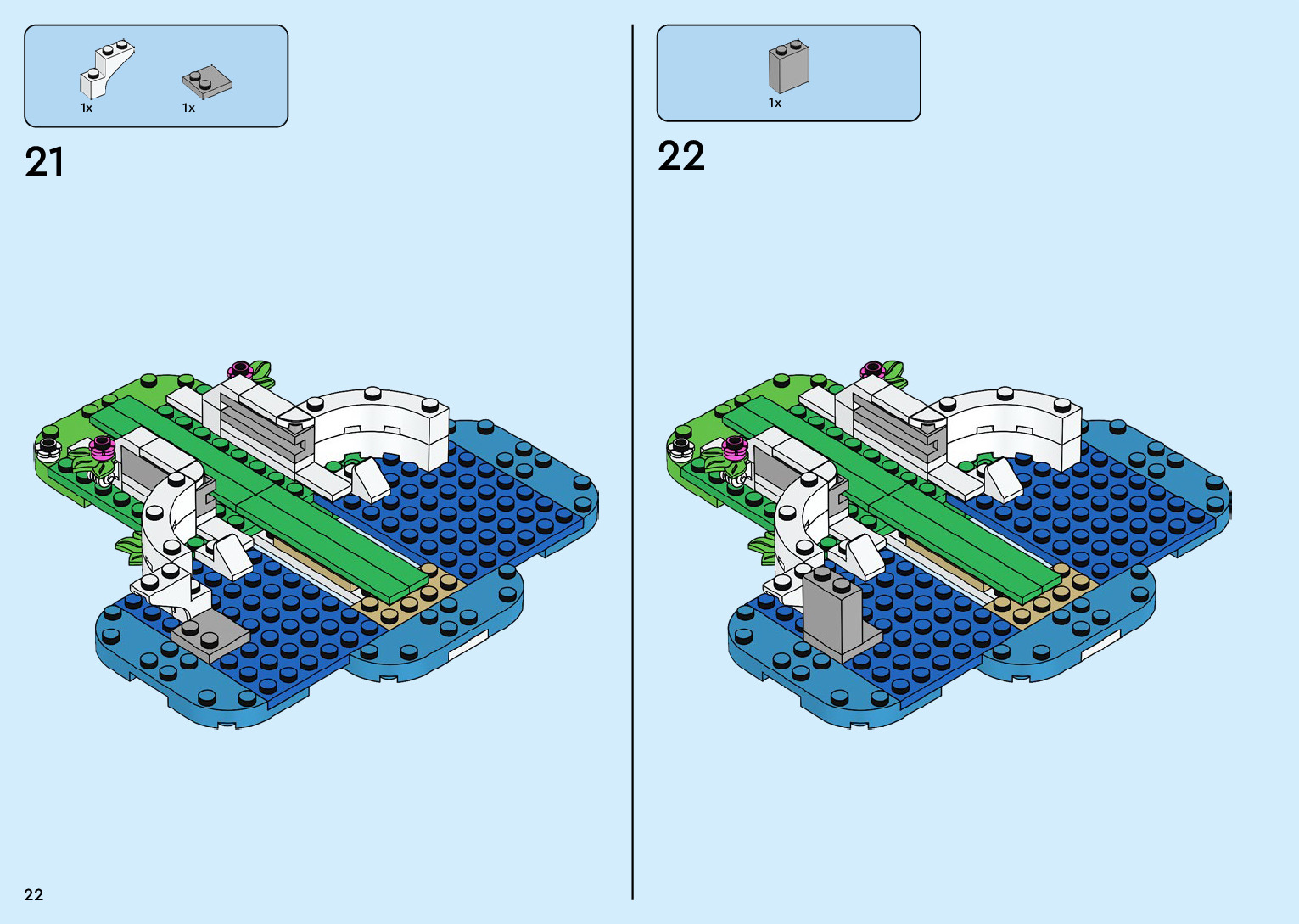 1x
1x

21

1x

22

22