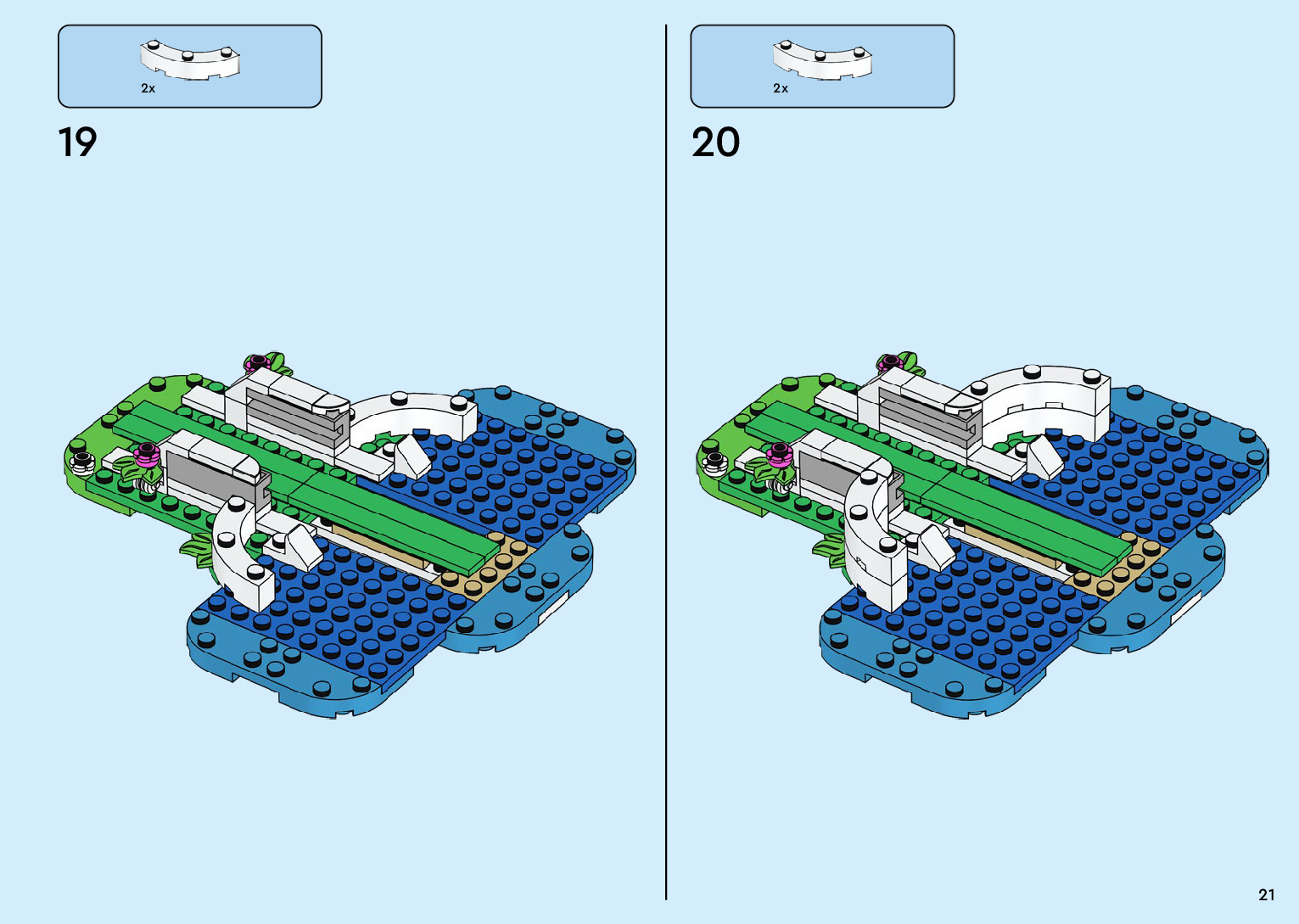 2x

19

2x

20

21